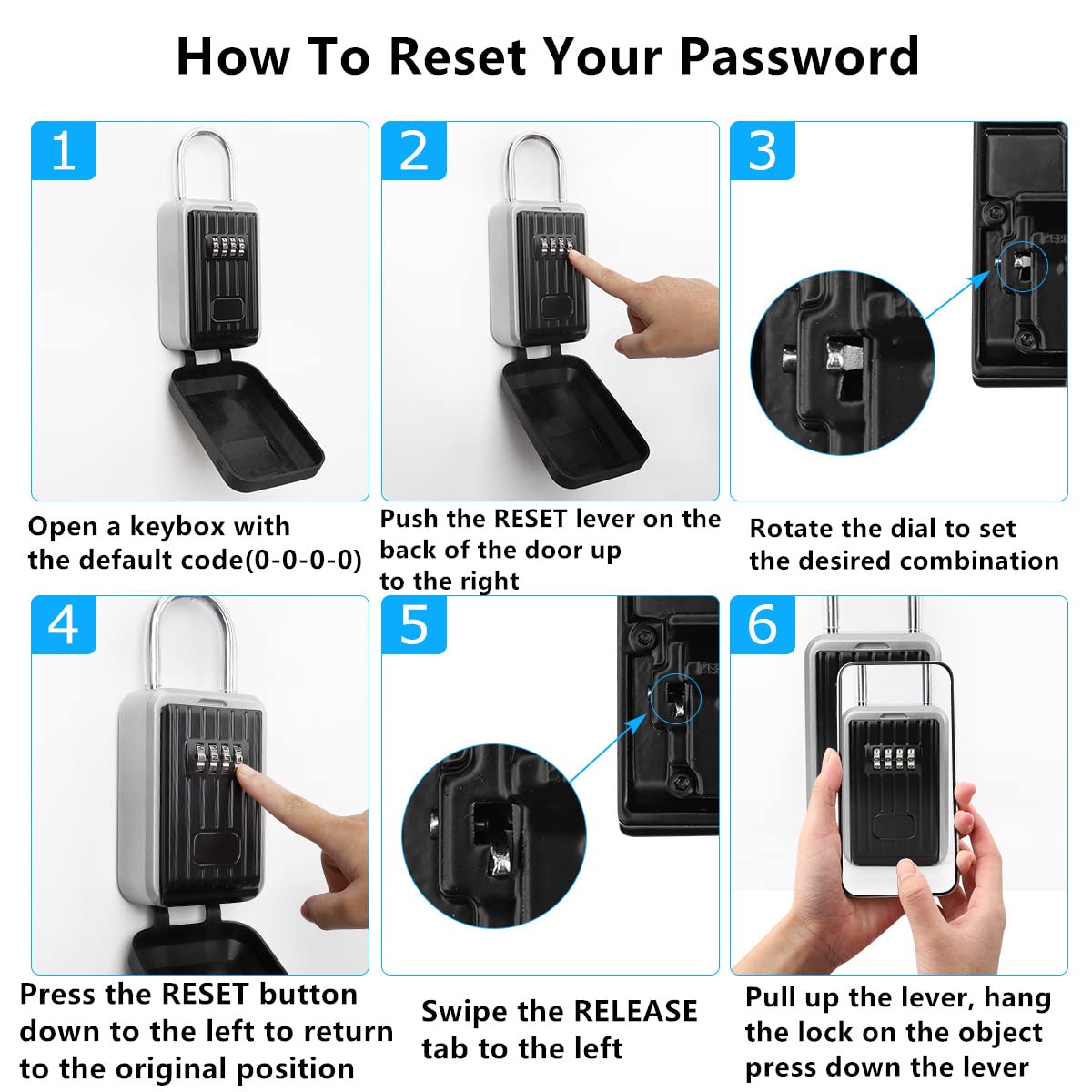 How To Reset Your Password

1

Open a keybox with the default code(0-0-0-0)

2

Push the RESET lever on the back of the door up to the right

3

Rotate the dial to set the desired combination

4

Press the RESET button down to the left to return to the original position

5

Swipe the RELEASE tab to the left

6

Pull up the lever, hang the lock on the object press down the lever