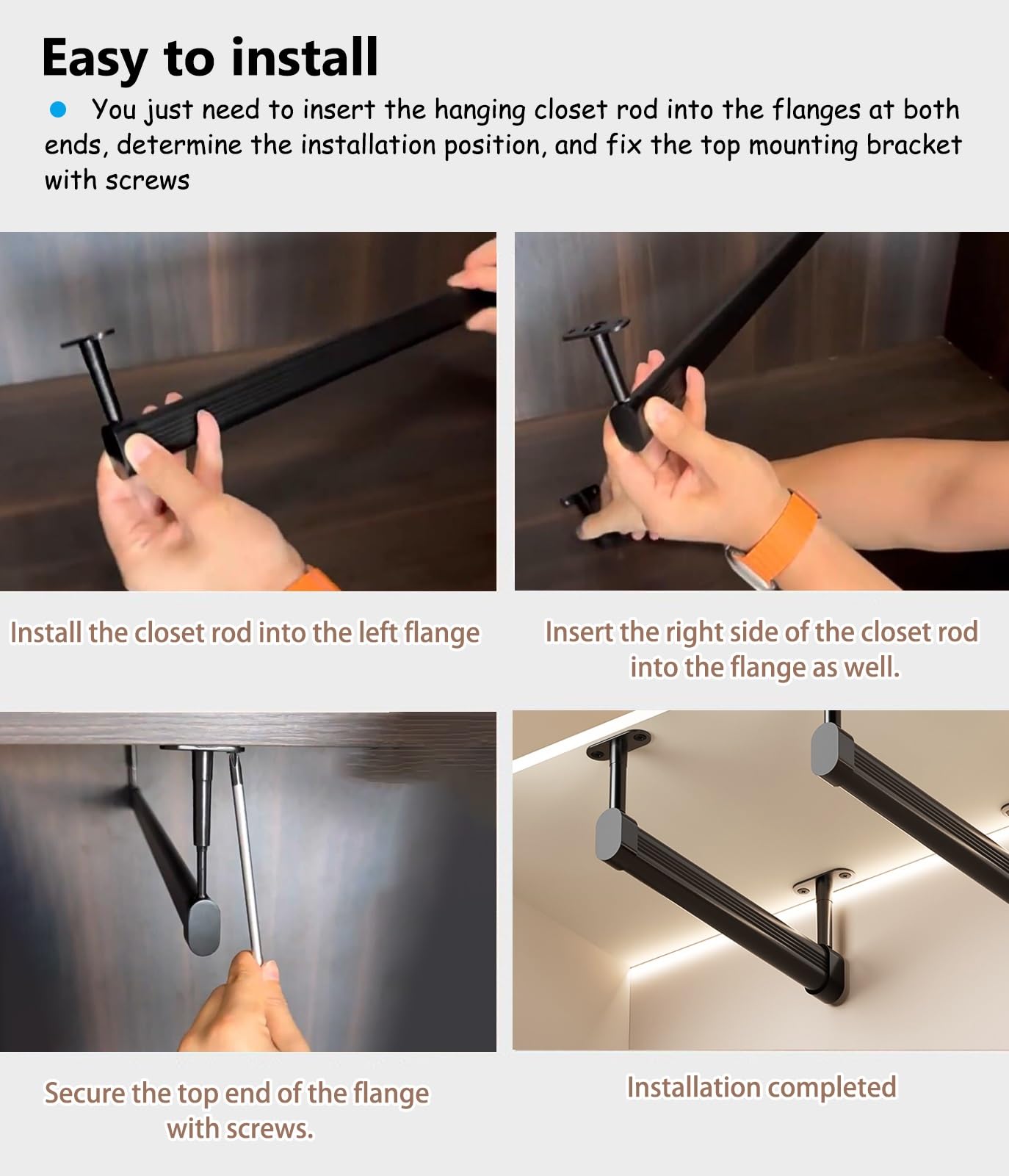 Easy to install

You just need to insert the hanging closet rod into the flanges at both ends, determine the installation position, and fix the top mounting bracket with screws

Install the closet rod into the left flange

Insert the right side of the closet rod into the flange as well.

Secure the top end of the flange with screws.

Installation completed