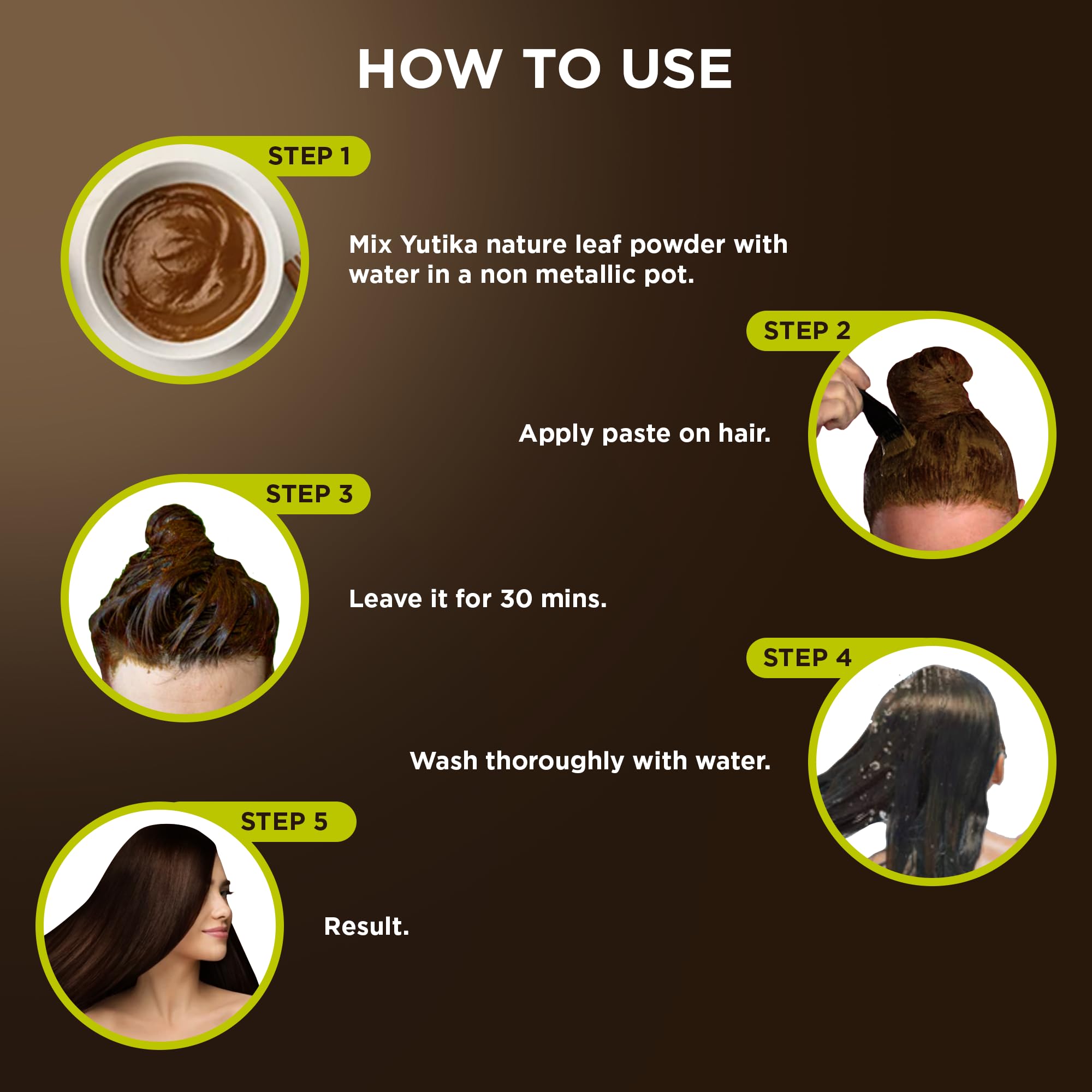 HOW TO USE

STEP 1

Mix Yutika nature leaf powder with water in a non metallic pot.

STEP 2

Apply paste on hair.

STEP 3

Leave it for 30 mins.

STEP 4

Wash thoroughly with water.

STEP 5

Result.