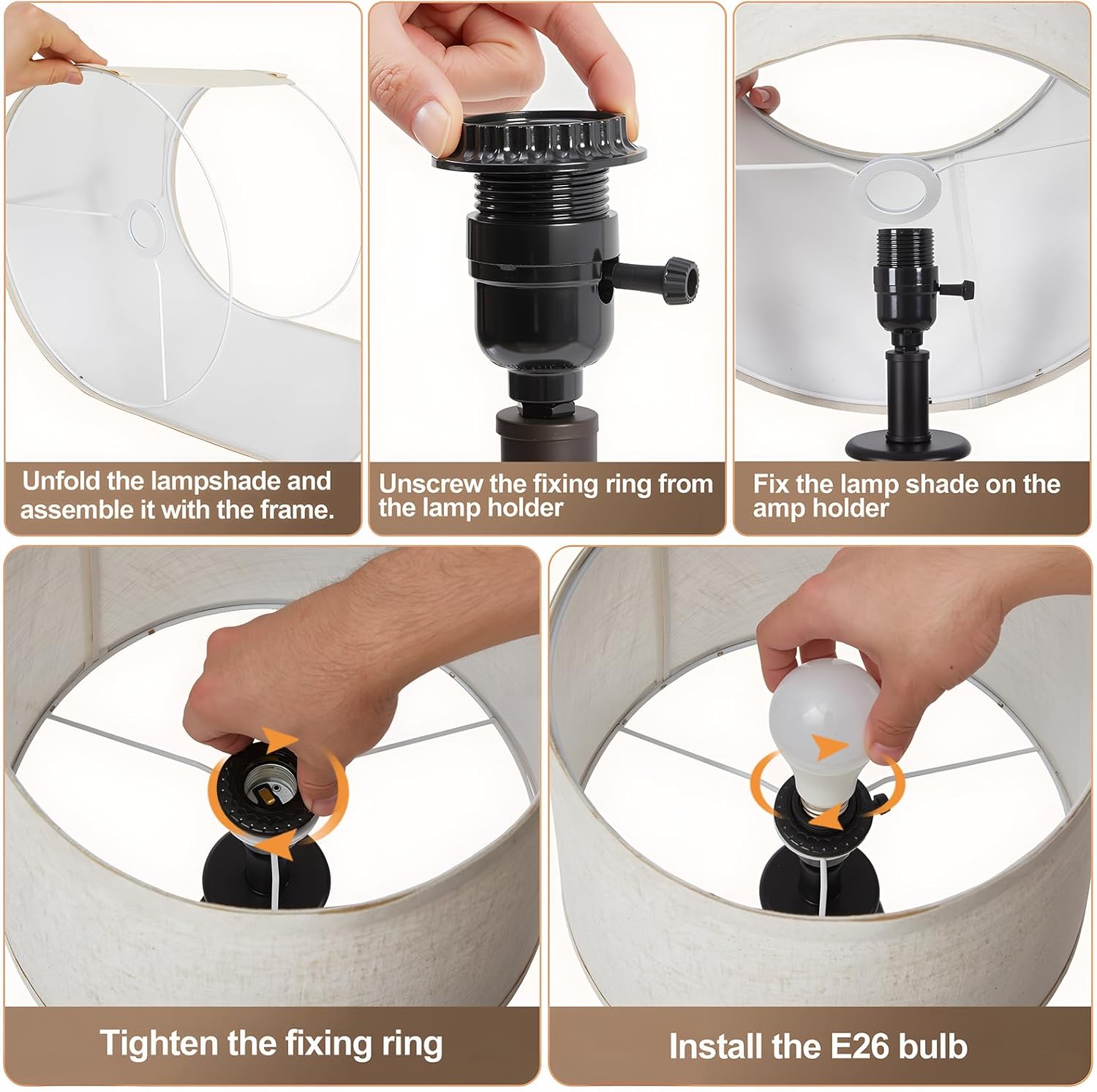 Unfold the lampshade and assemble it with the frame.

Unscrew the fixing ring from the lamp holder

Fix the lamp shade on the amp holder

Tighten the fixing ring

Install the E26 bulb