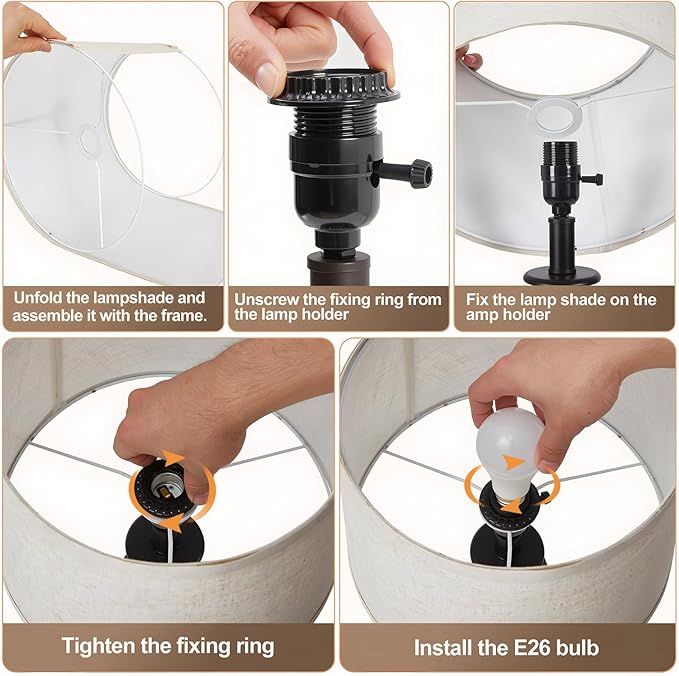 Unfold the lampshade and assemble it with the frame.

Unscrew the fixing ring from the lamp holder

Fix the lamp shade on the amp holder

Tighten the fixing ring

Install the E26 bulb