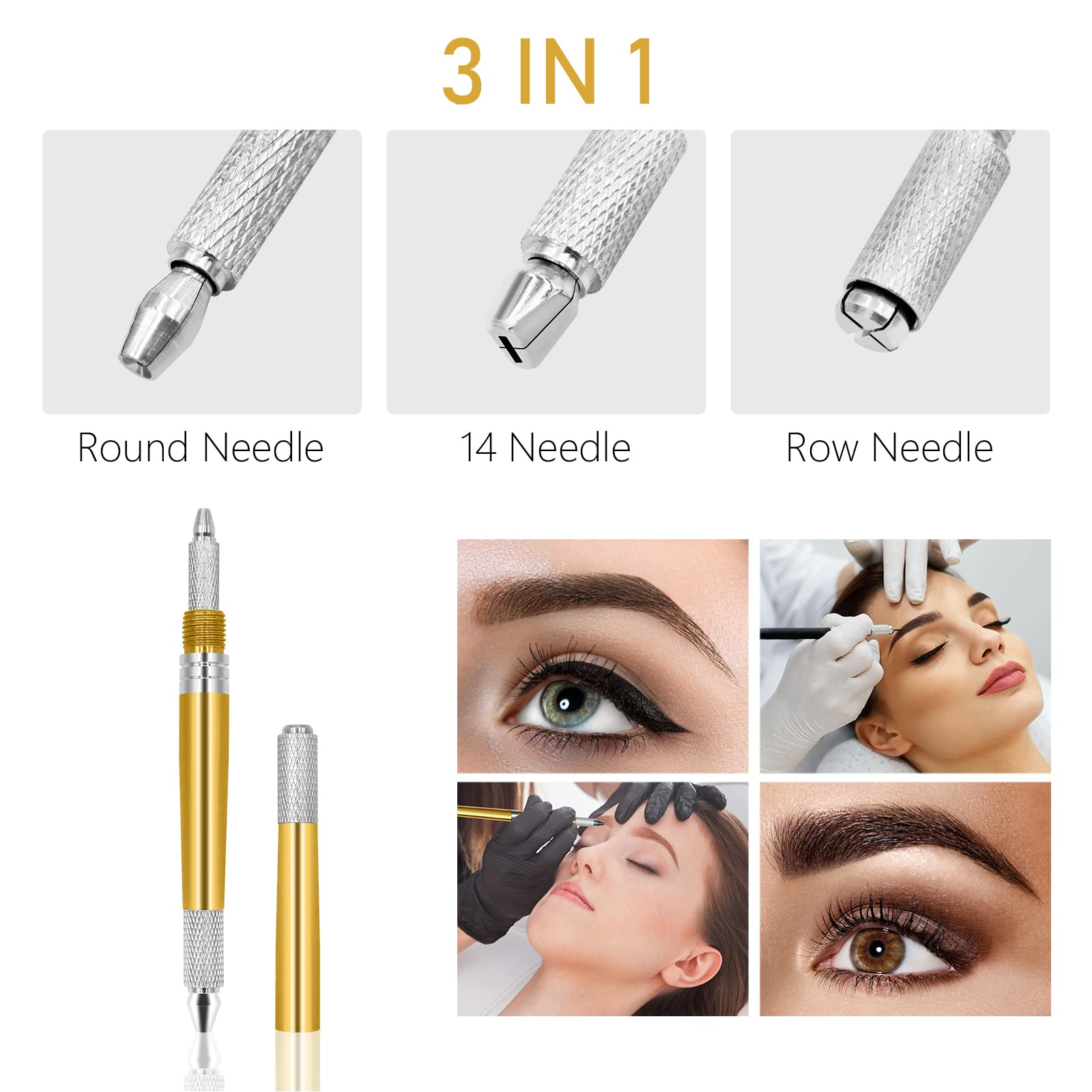 3 IN 1

Round Needle

14 Needle

Row Needle