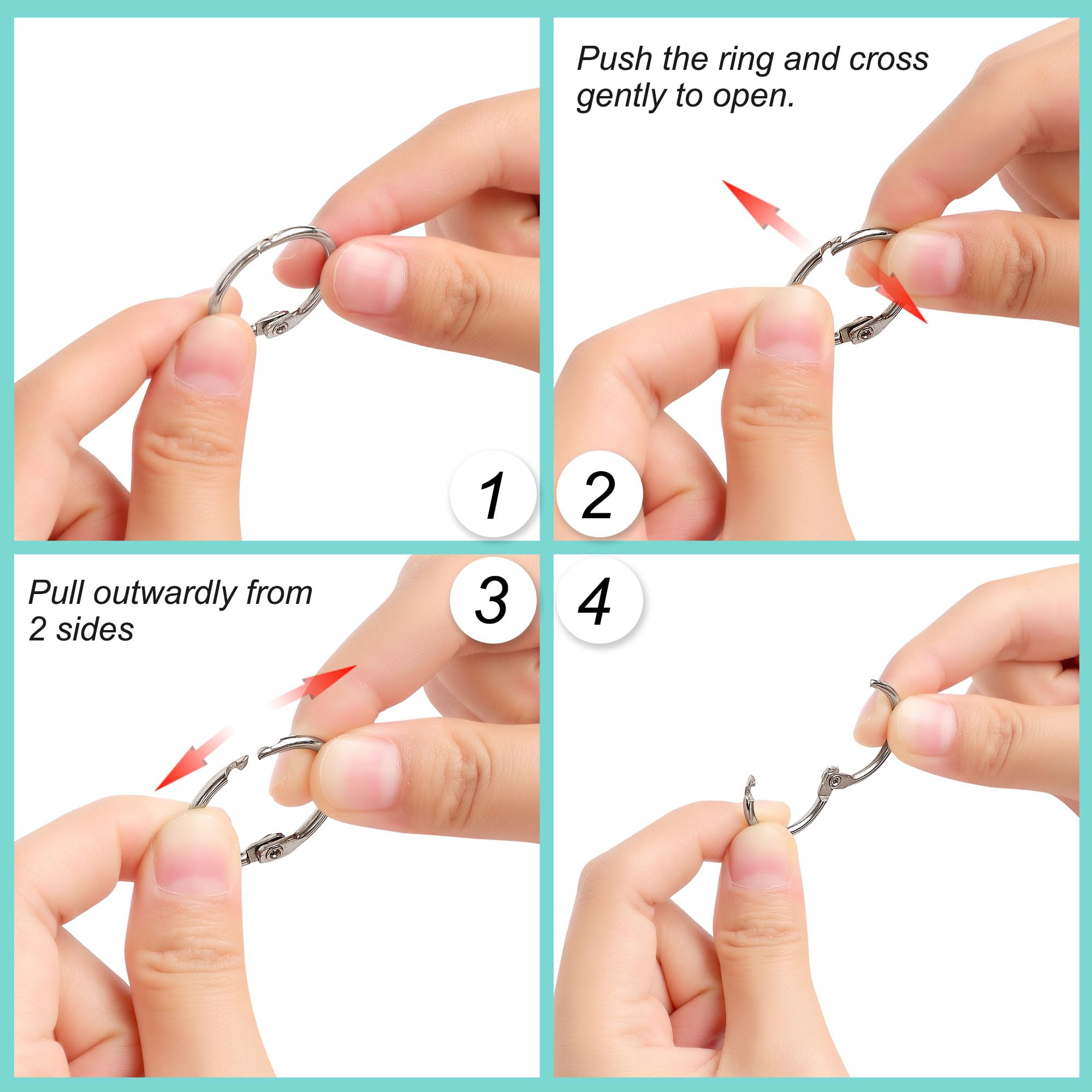 1

Push the ring and cross gently to open.

2

Pull outwardly from 2 sides

3

4