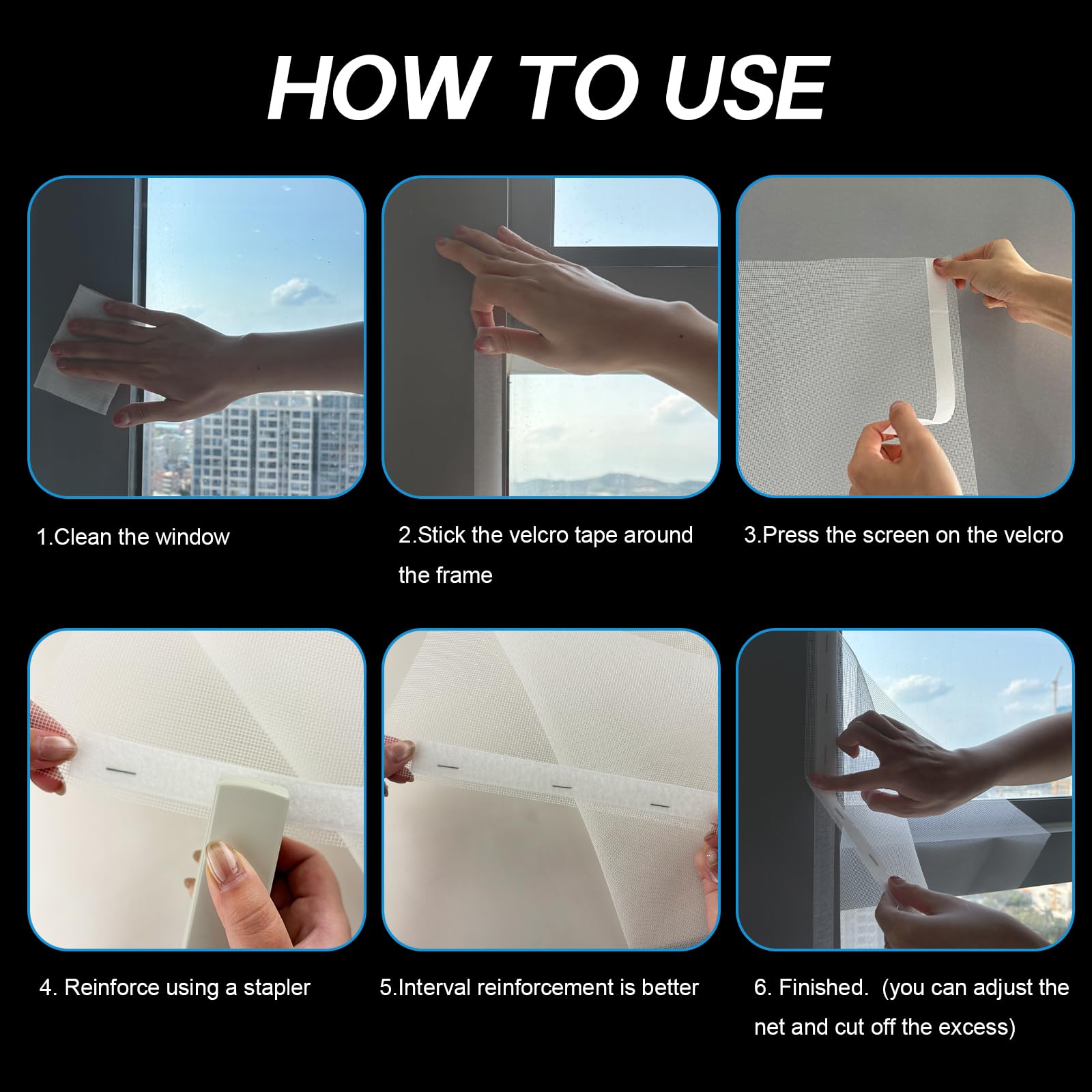 HOW TO USE

1.Clean the window

2.Stick the velcro tape around the frame

3.Press the screen on the velcro

4. Reinforce using a stapler

5.Interval reinforcement is better

6. Finished. (you can adjust the net and cut off the excess)