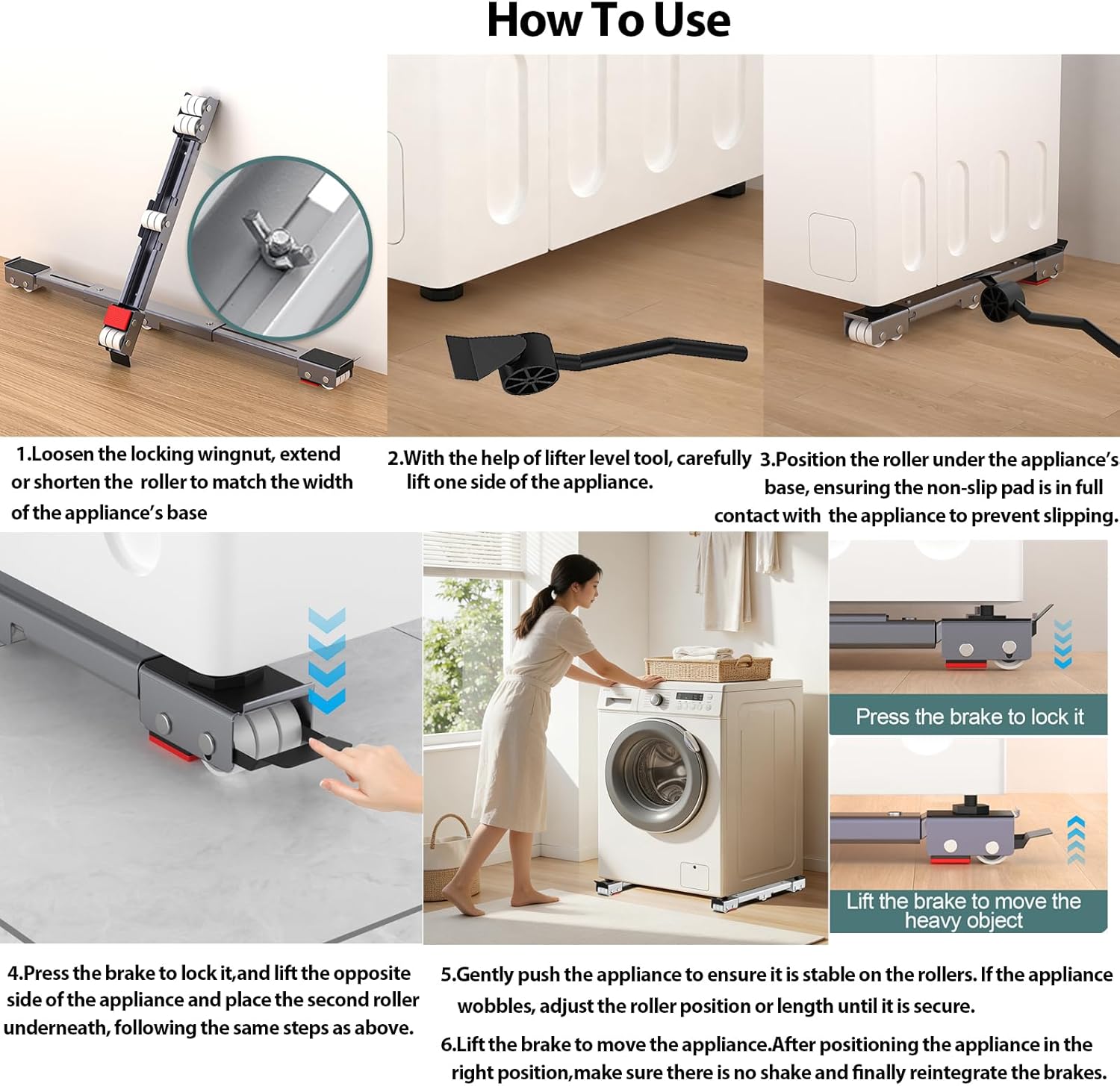 How To Use

1.Loosen the locking wingnut, extend or shorten the roller to match the width of the appliance's base

2.With the help of lifter level tool, carefully lift one side of the appliance.

3.Position the roller under the appliance's base, ensuring the non-slip pad is in full contact with the appliance to prevent slipping.

Press the brake to lock it

Lift the brake to move the heavy object

4.Press the brake to lock it,and lift the opposite side of the appliance and place the second roller underneath, following the same steps as above.

5.Gently push the appliance to ensure it is stable on the rollers. If the appliance wobbles, adjust the roller position or length until it is secure.

6.Lift the brake to move the appliance.After positioning the appliance in the right position,make sure there is no shake and finally reintegrate the brakes.