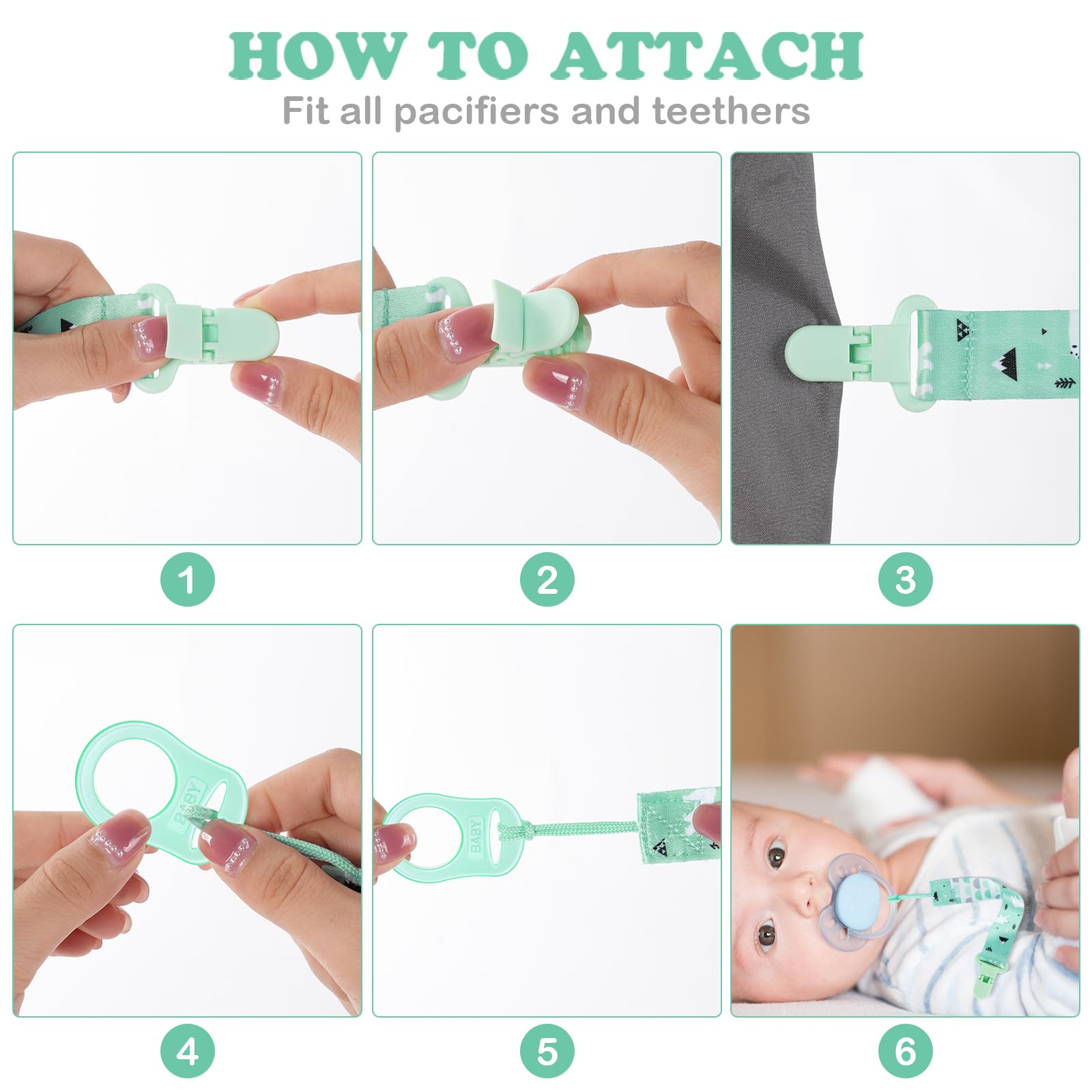 HOW TO ATTACH
Fit all pacifiers and teethers

1

2

3

BABY

BABY

4

5

6