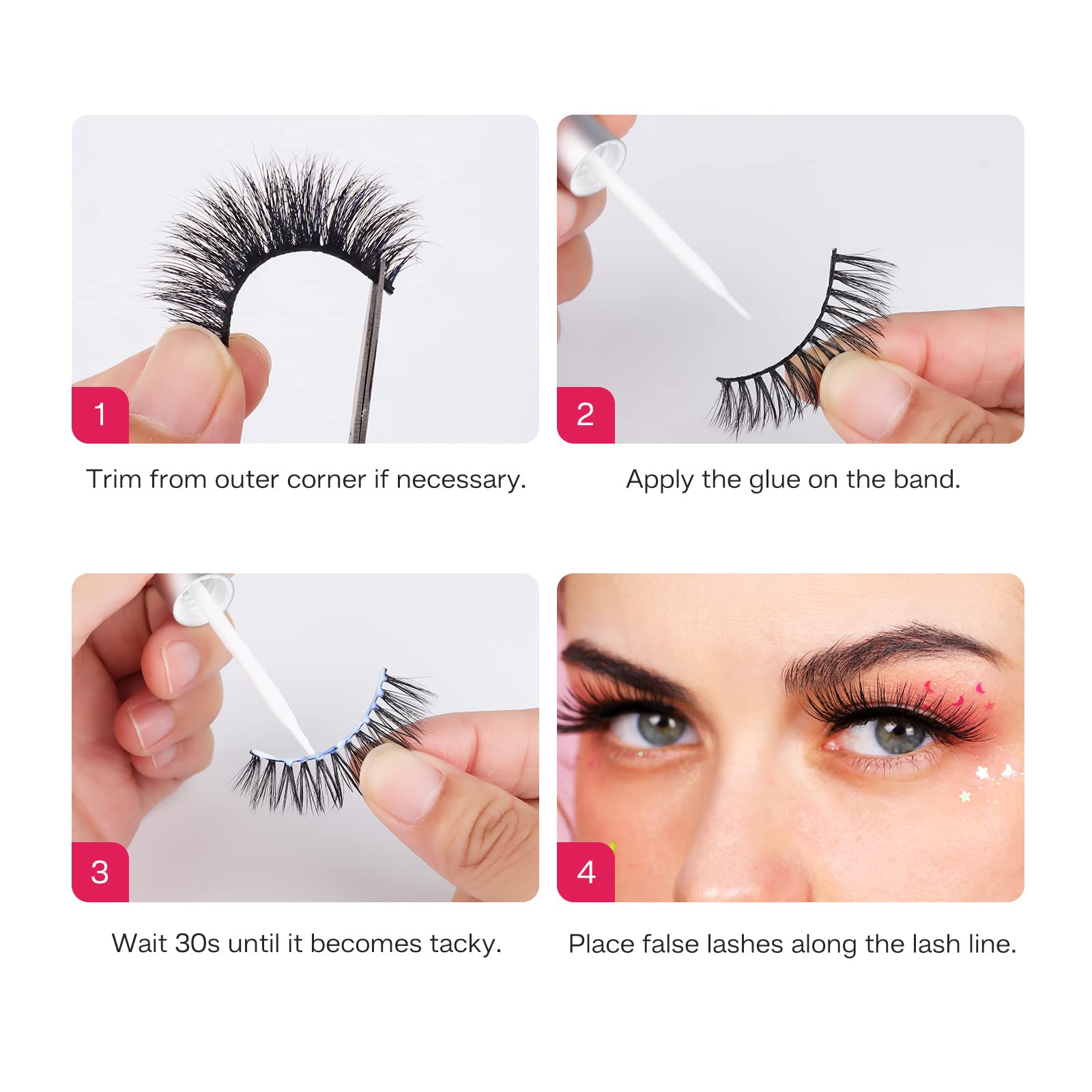 1

Trim from outer corner if necessary.

2

Apply the glue on the band.

3

Wait 30s until it becomes tacky.

4

Place false lashes along the lash line.