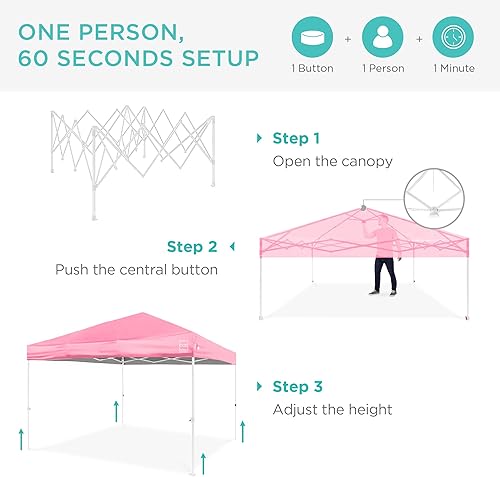 ONE PERSON,
60 SECONDS SETUP

1 Button + 1 Person + 1 Minute

Step 1
Open the canopy

Step 2
Push the central button

Step 3
Adjust the height