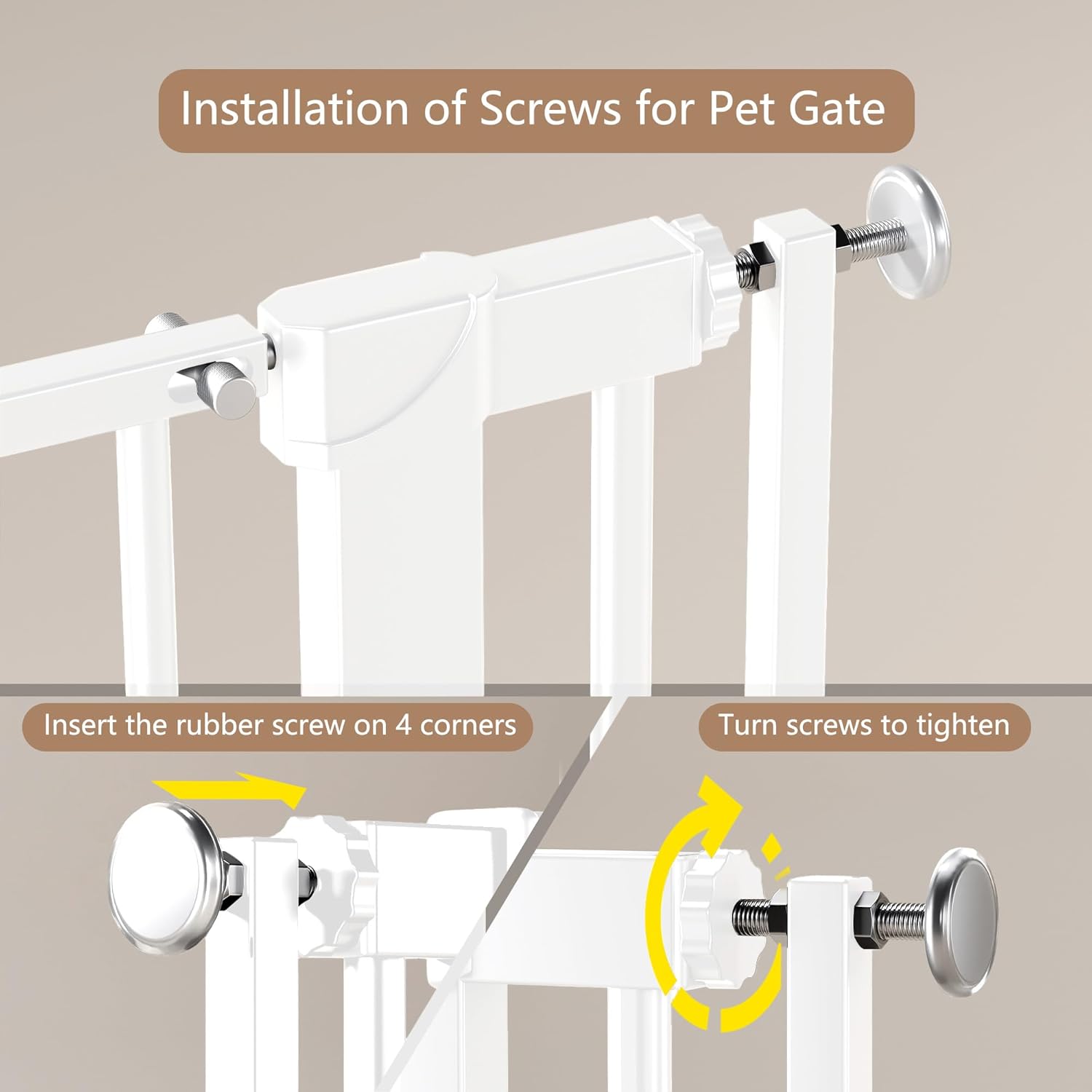 Installation of Screws for Pet Gate

Insert the rubber screw on 4 corners

Turn screws to tighten