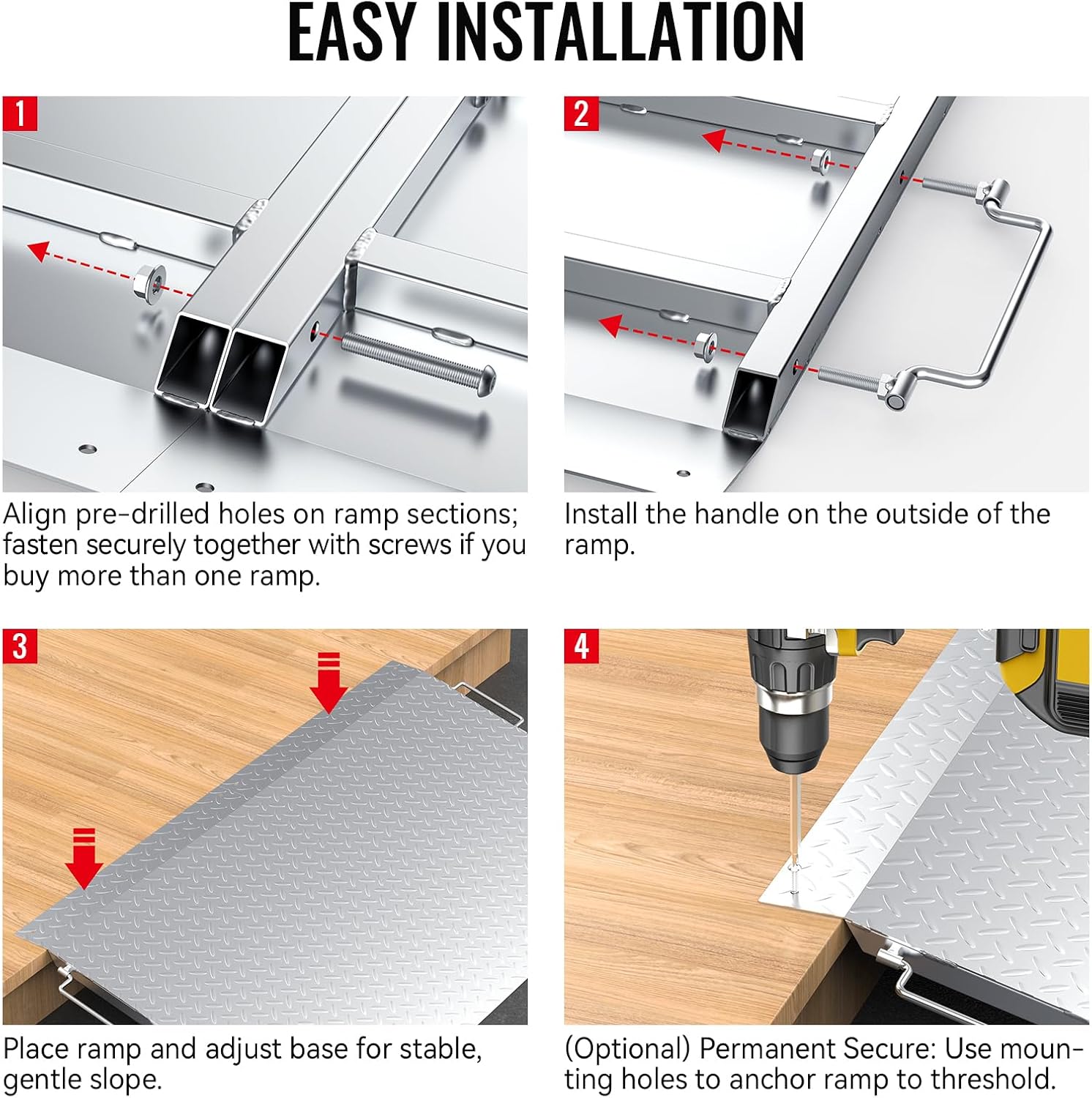 EASY INSTALLATION

1

Align pre-drilled holes on ramp sections; fasten securely together with screws if you buy more than one ramp.

2

Install the handle on the outside of the ramp.

3

Place ramp and adjust base for stable, gentle slope.

4

(Optional) Permanent Secure: Use mounting holes to anchor ramp to threshold.