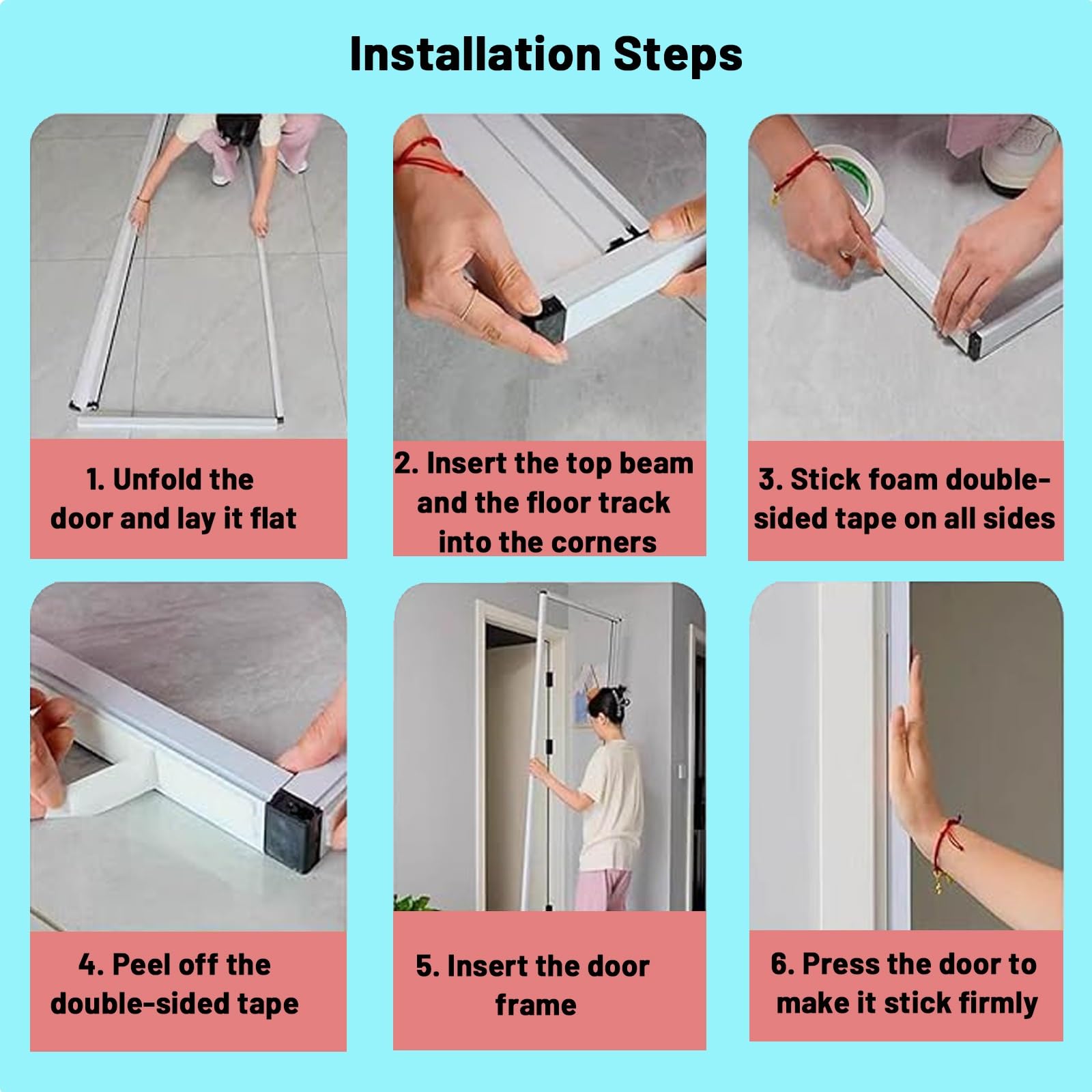 Installation Steps

1. Unfold the door and lay it flat

2. Insert the top beam and the floor track into the corners

3. Stick foam double-sided tape on all sides

4. Peel off the double-sided tape

5. Insert the door frame

6. Press the door to make it stick firmly