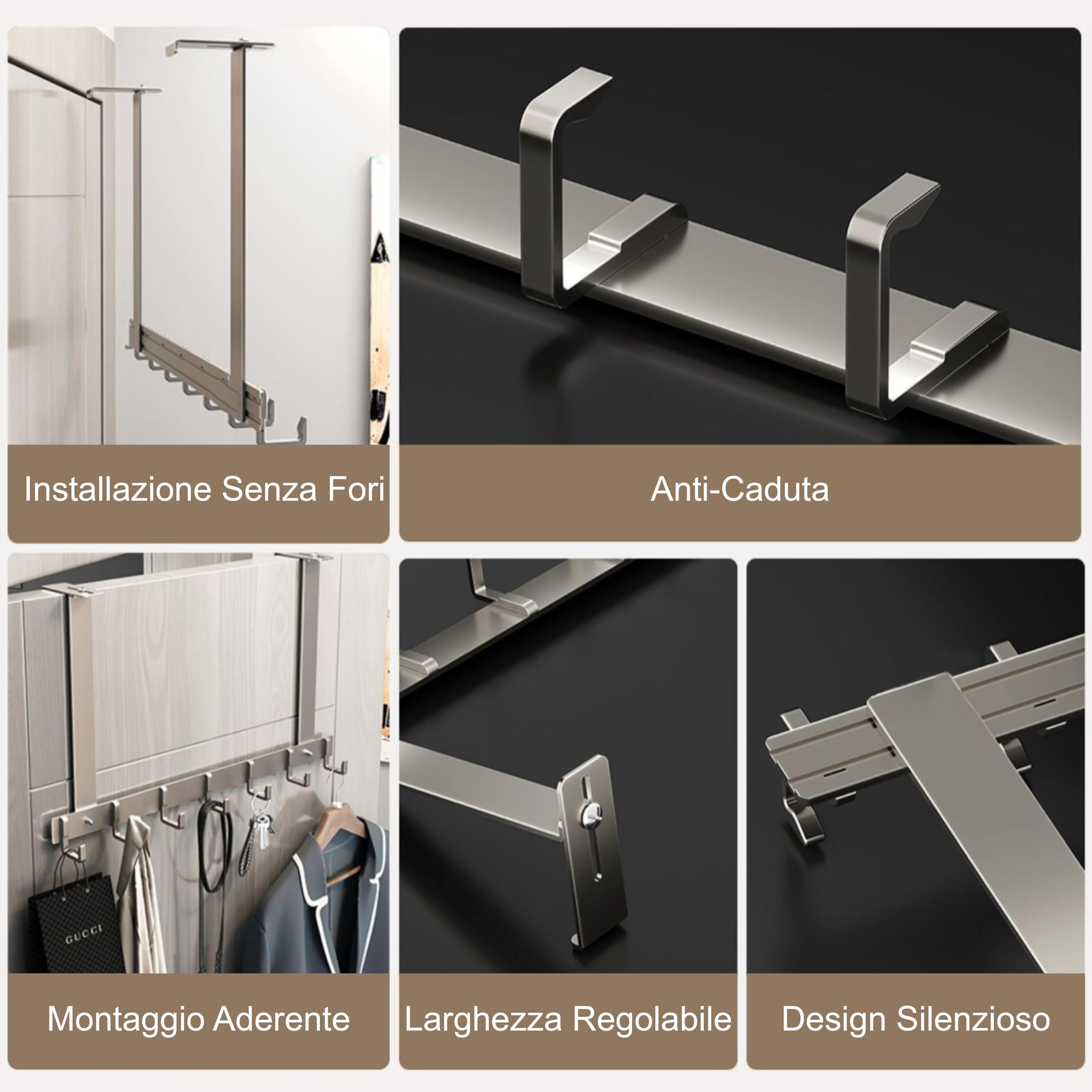 Installazione Senza Fori

Anti-Caduta

GUCCI

Montaggio Aderente

Larghezza Regolabile

Design Silenzioso