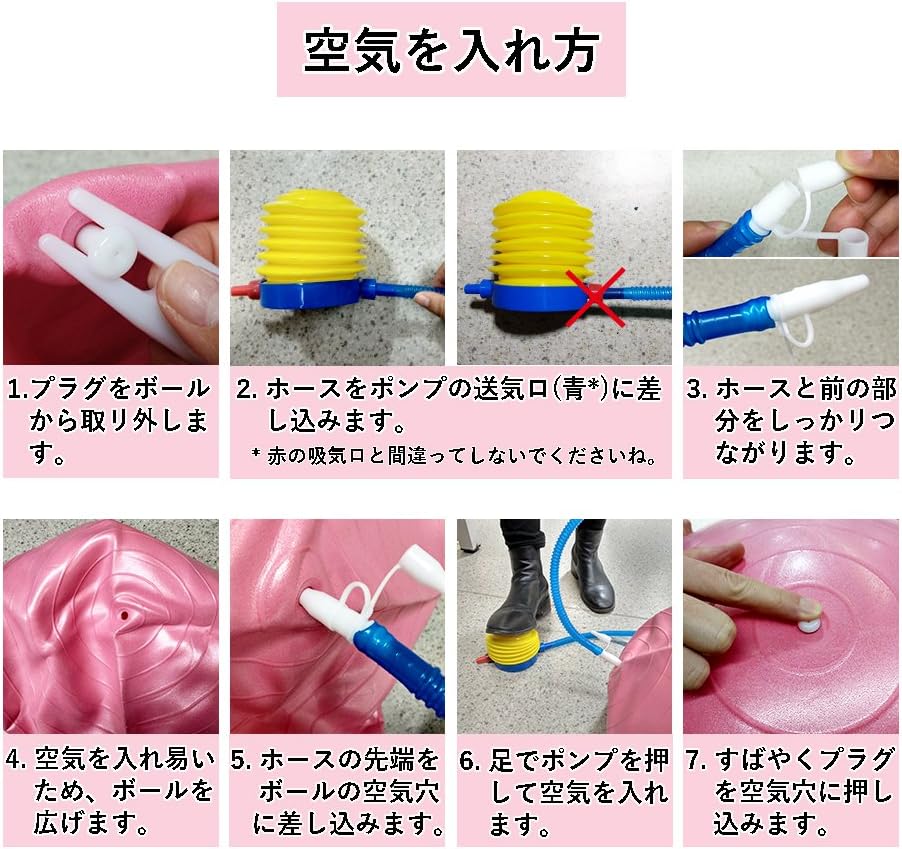 空気を入れ方

1.プラグをボールから取り外します。

2. ホースをポンプの送気口(青*)に差し込みます。
* 赤の吸気口と間違ってしないでくださいね。

3. ホースと前の部分をしっかりつながります。

4. 空気を入れ易いため、ボールを広げます。

5. ホースの先端をボールの空気穴に差し込みます。

6. 足でポンプを押して空気を入れます。

7. すばやくプラグを空気穴に押し込みます。