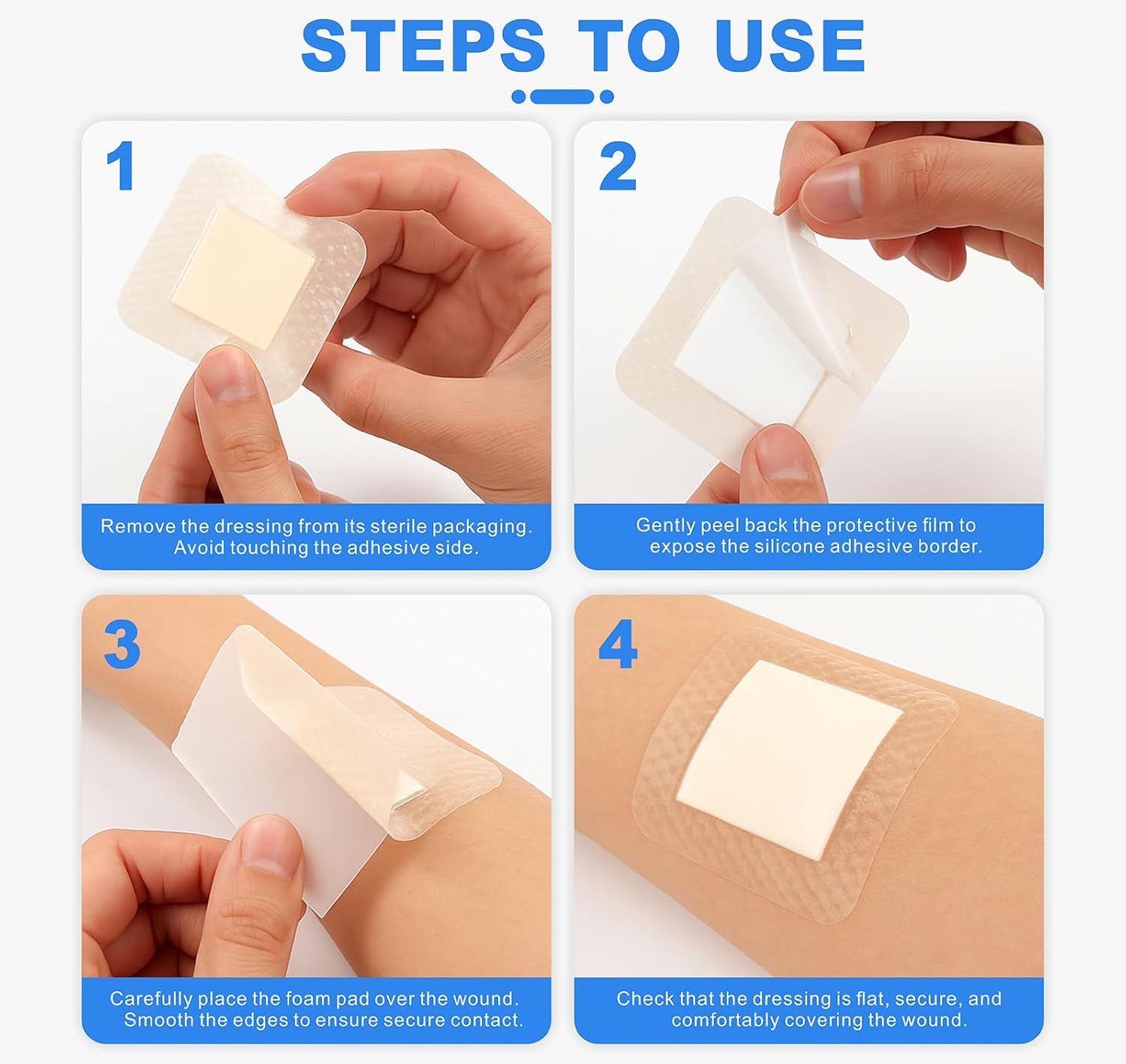 STEPS TO USE

1

Remove the dressing from its sterile packaging. Avoid touching the adhesive side.

2

Gently peel back the protective film to expose the silicone adhesive border.

3

Carefully place the foam pad over the wound. Smooth the edges to ensure secure contact.

4

Check that the dressing is flat, secure, and comfortably covering the wound.