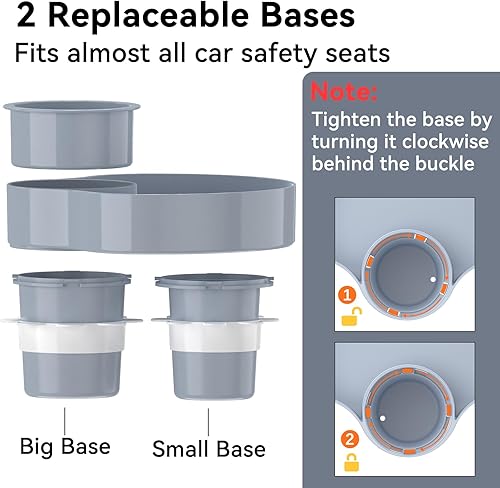 2 Replaceable Bases

Fits almost all car safety seats

Note:

Tighten the base by turning it clockwise behind the buckle

1

2

Big Base

Small Base