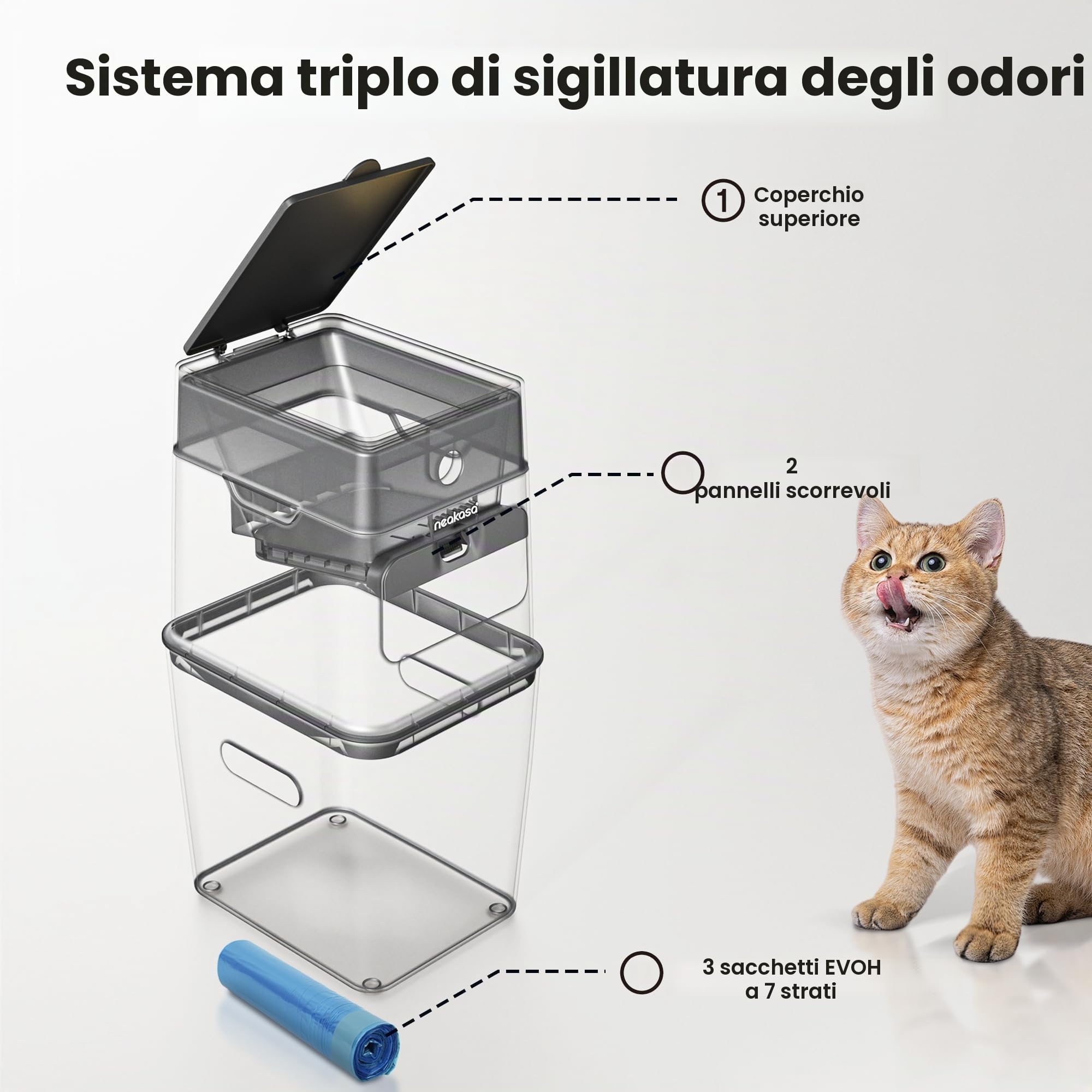 Sistema triplo di sigillatura degli odori

1 Coperchio superiore

2 pannelli scorrevoli

neakasa

3 sacchetti EVOH a 7 strati