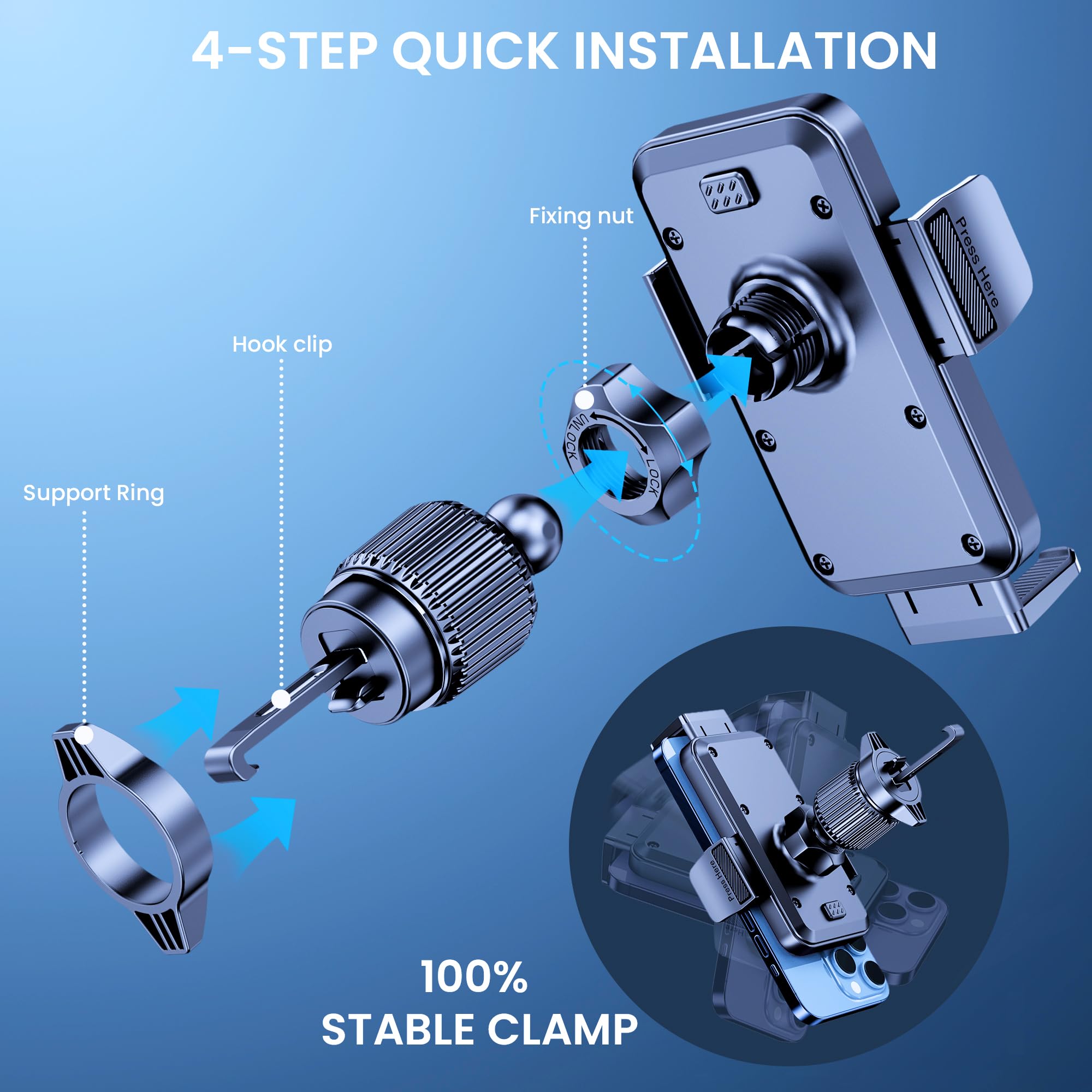 4-STEP QUICK INSTALLATION

Fixing nut

Press Here

Hook clip

UNLOCK

LOCK

Support Ring

Press Here

100%
STABLE CLAMP