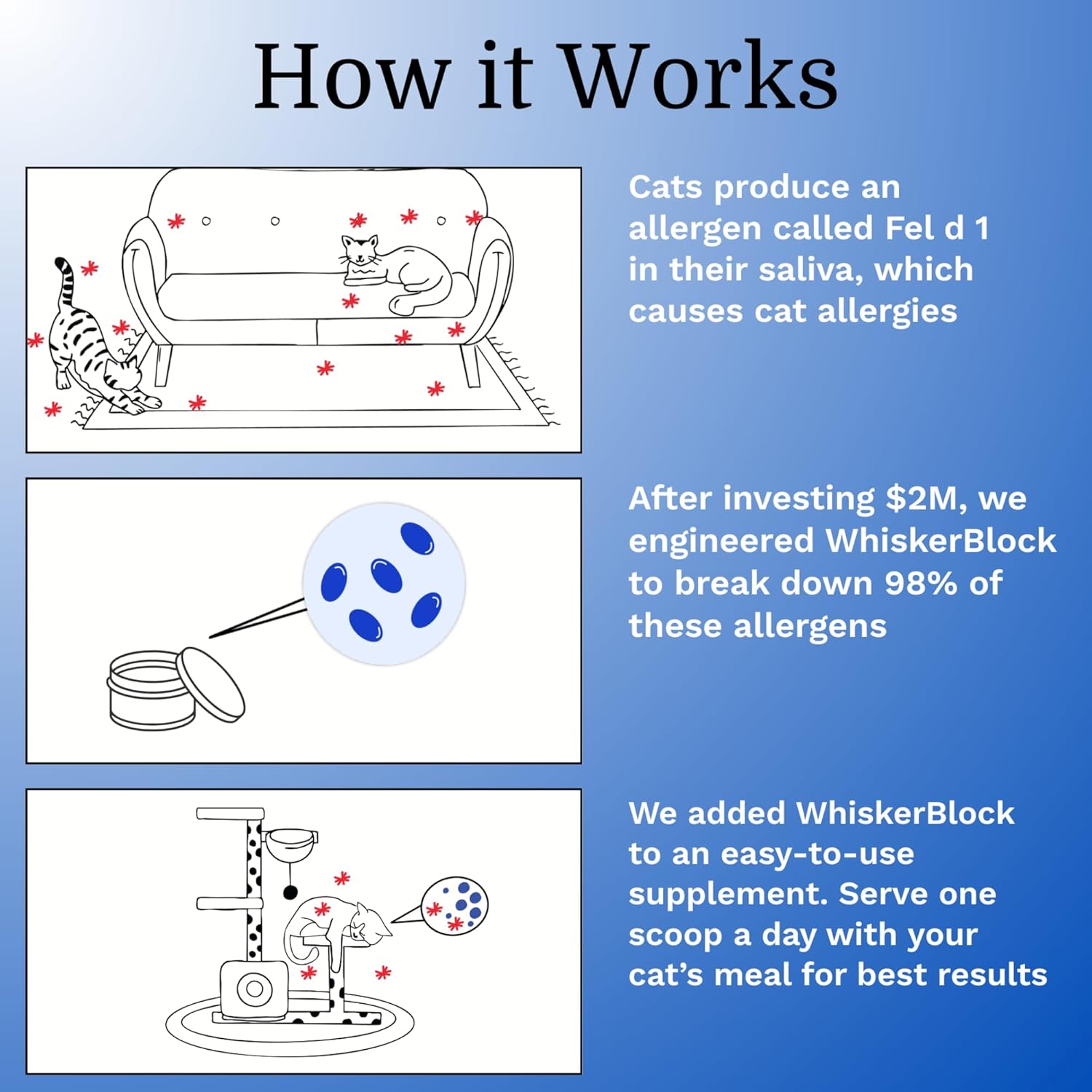 How it Works

Cats produce an allergen called Fel d 1 in their saliva, which causes cat allergies

After investing \$2M, we engineered WhiskerBlock to break down 98% of these allergens

We added WhiskerBlock to an easy-to-use supplement. Serve one scoop a day with your cat's meal for best results