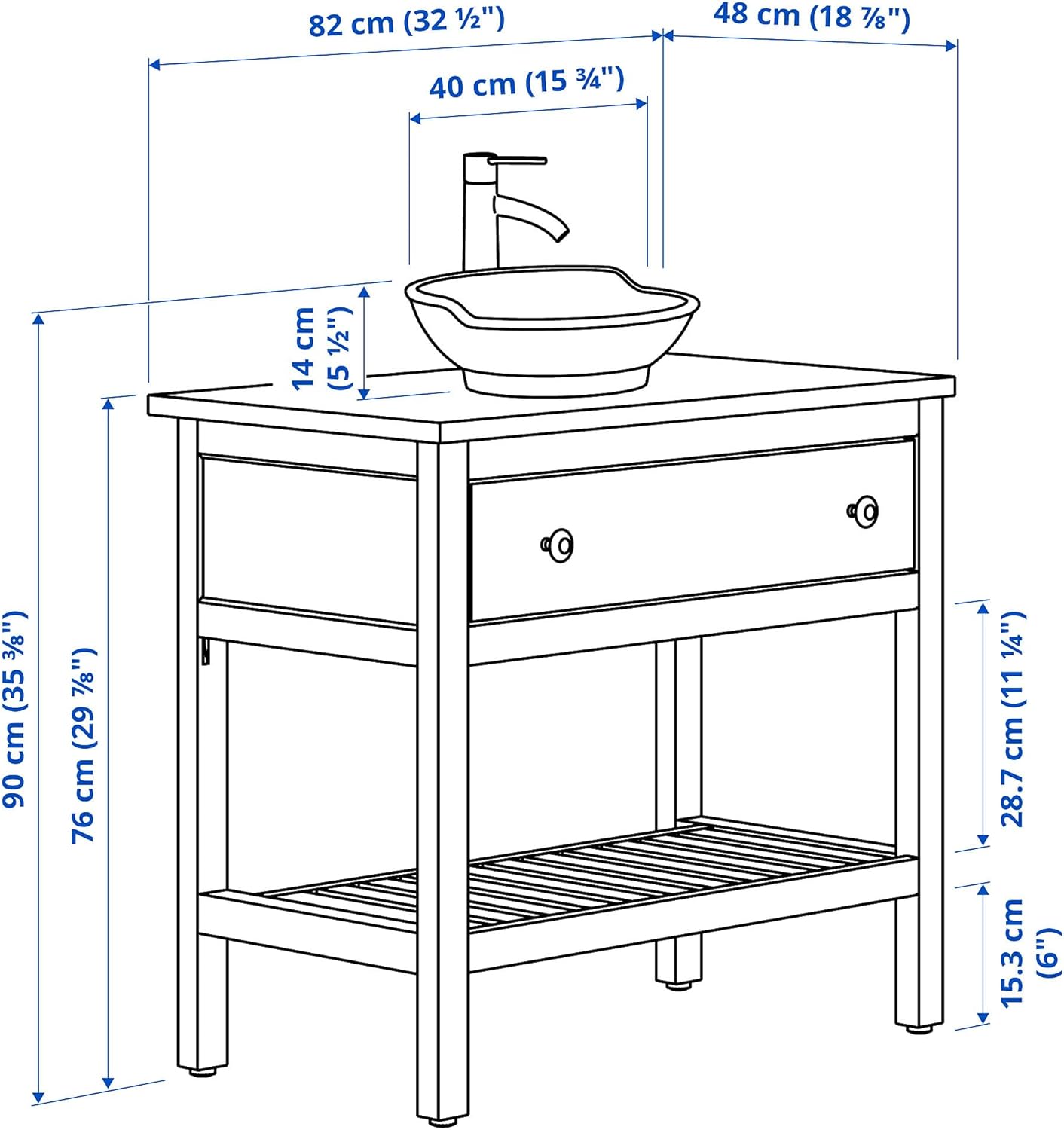 82 cm (32 ½")

48 cm (18 ⅞")

40 cm (15 ¾")

14 cm (5 ½")

90 cm (35 ⅜")

76 cm (29 ⅞")

28.7 cm (11 ¼")

15.3 cm (6")