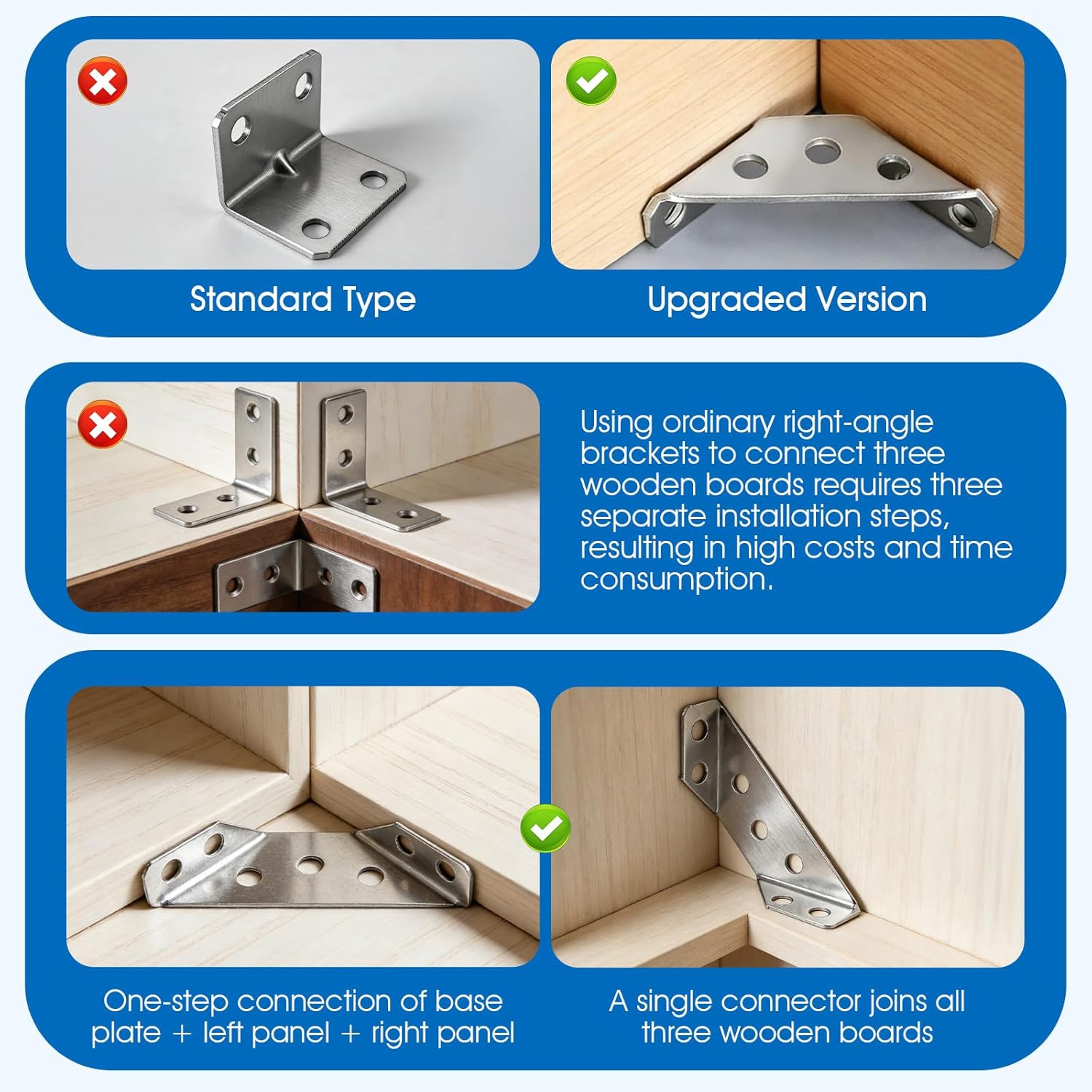 Standard Type

Upgraded Version

Using ordinary right-angle brackets to connect three wooden boards requires three separate installation steps, resulting in high costs and time consumption.

One-step connection of base plate + left panel + right panel

A single connector joins all three wooden boards