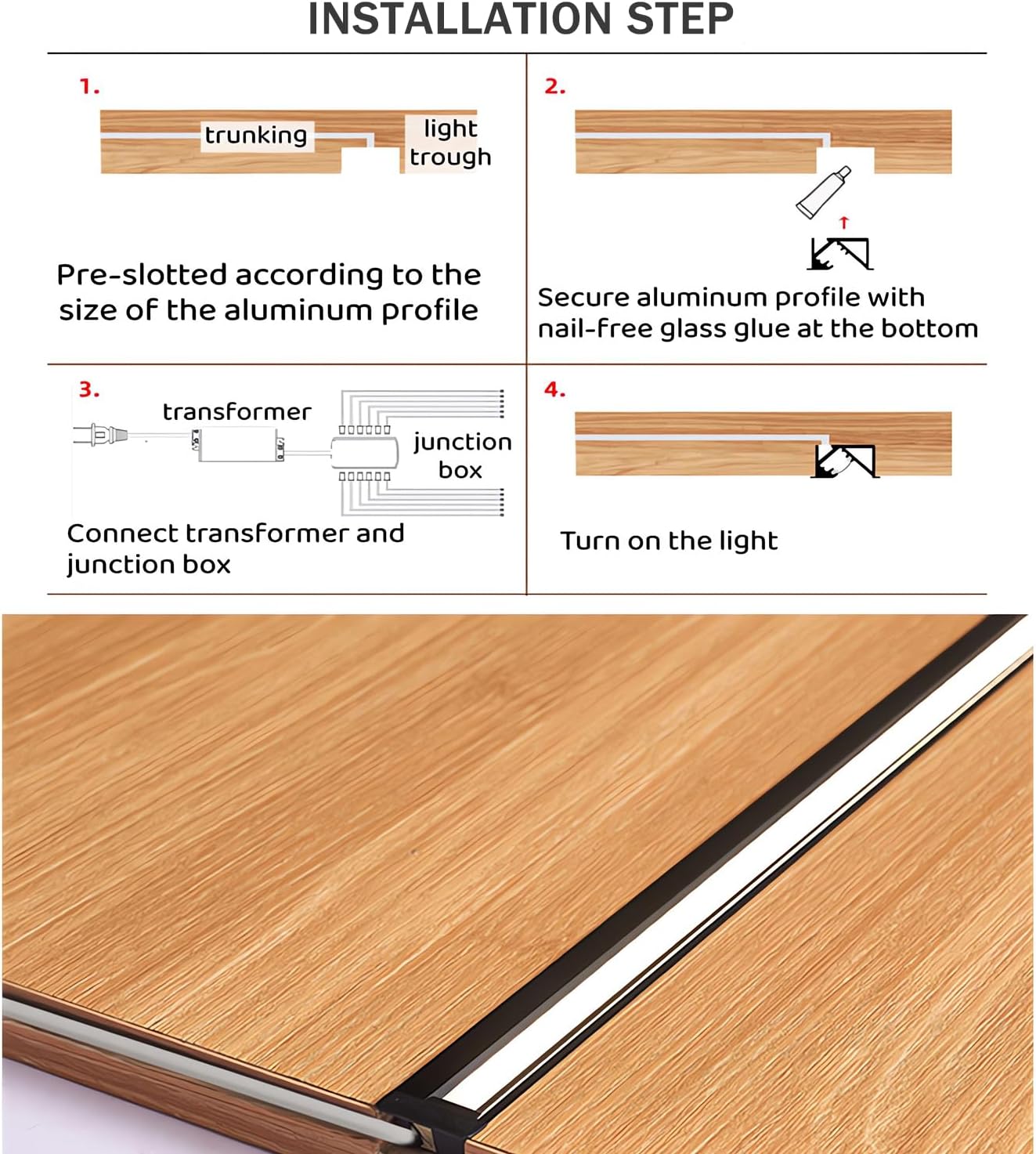 INSTALLATION STEP

1.

trunking

light trough

Pre-slotted according to the size of the aluminum profile

2.

Secure aluminum profile with nail-free glass glue at the bottom

3.

transformer

junction box

Connect transformer and junction box

4.

Turn on the light