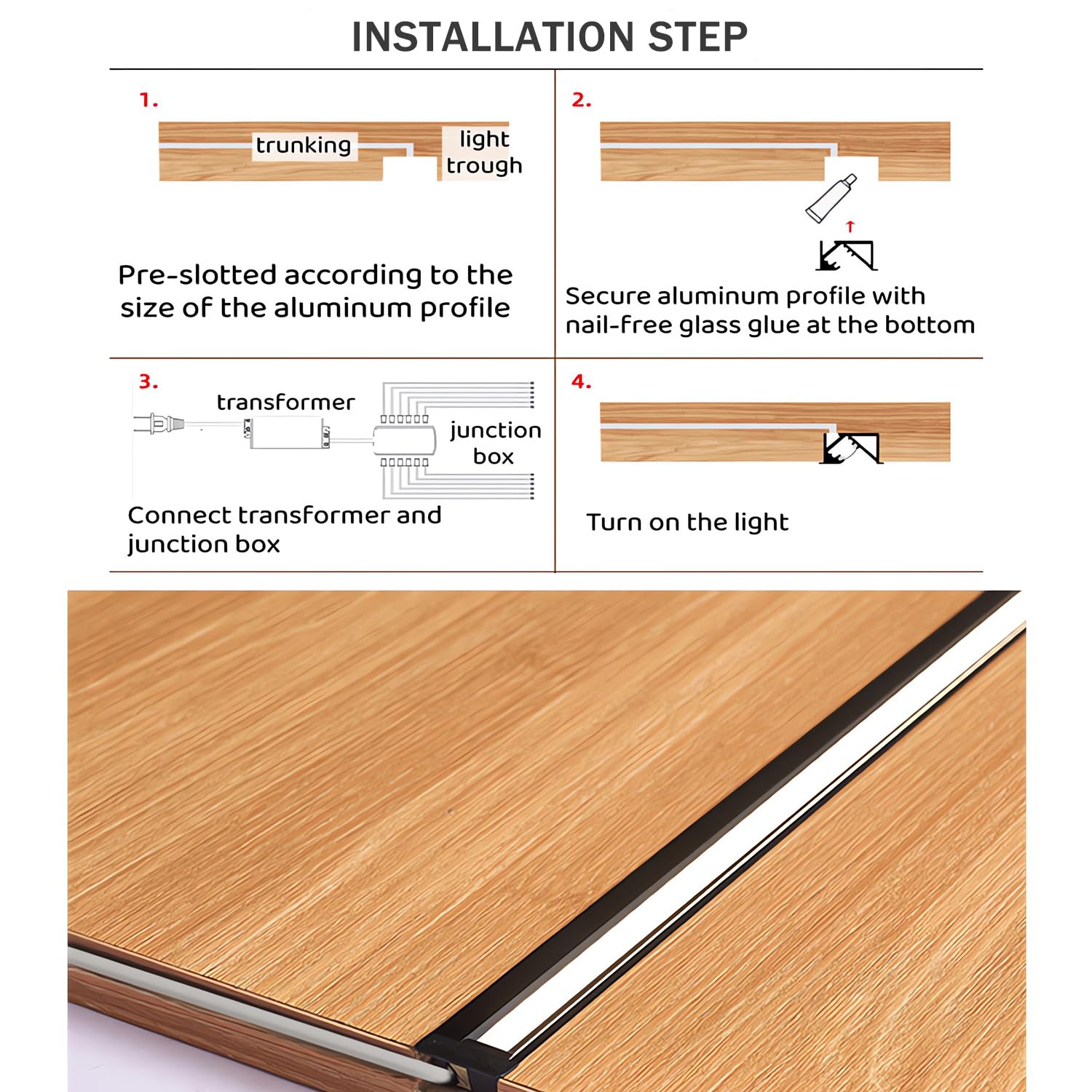 INSTALLATION STEP

1.

trunking

light trough

Pre-slotted according to the size of the aluminum profile

2.

Secure aluminum profile with nail-free glass glue at the bottom

3.

transformer

junction box

Connect transformer and junction box

4.

Turn on the light