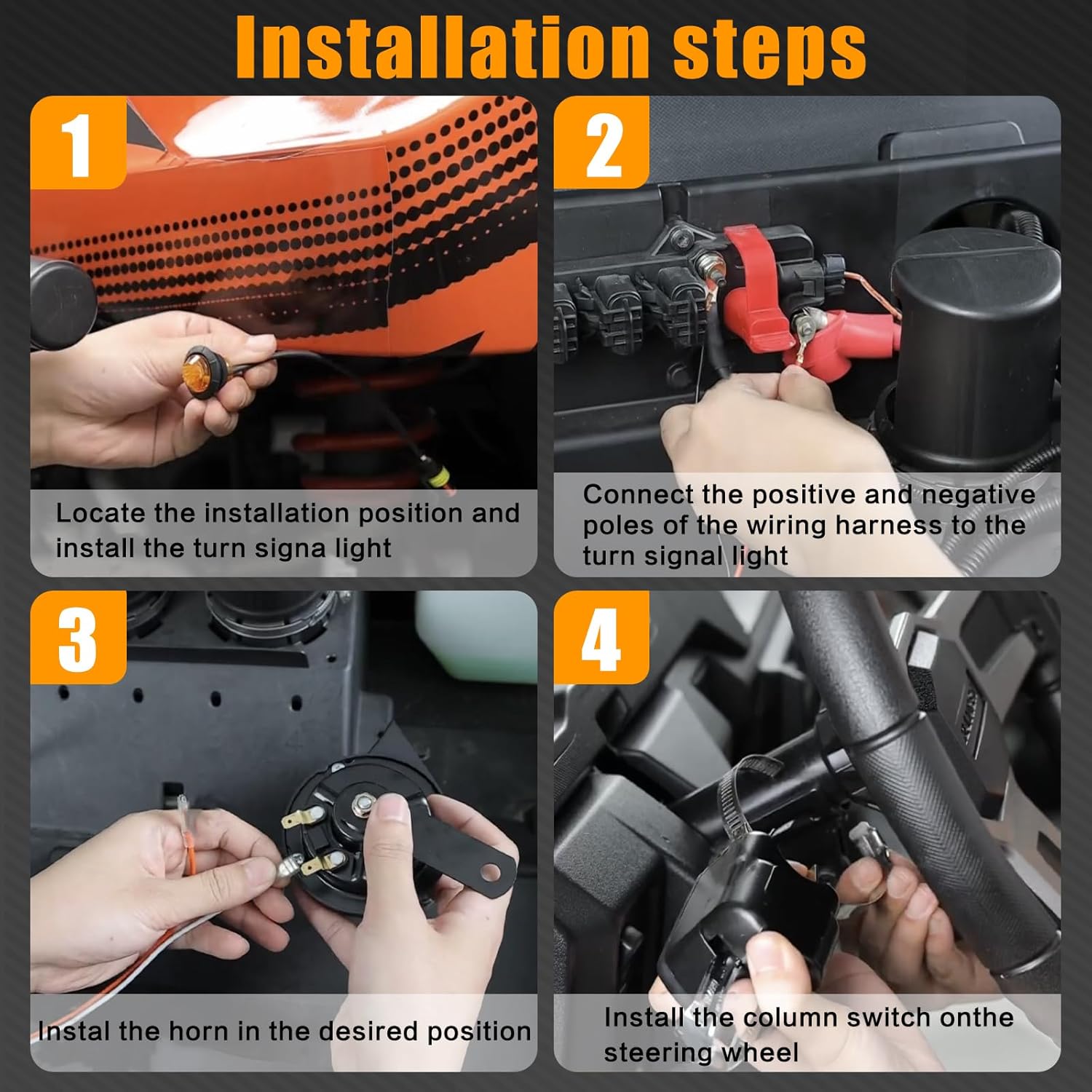 Installation steps

1

Locate the installation position and install the turn signa light

2

Connect the positive and negative poles of the wiring harness to the turn signal light

3

Instal the horn in the desired position

4

Install the column switch onthe steering wheel