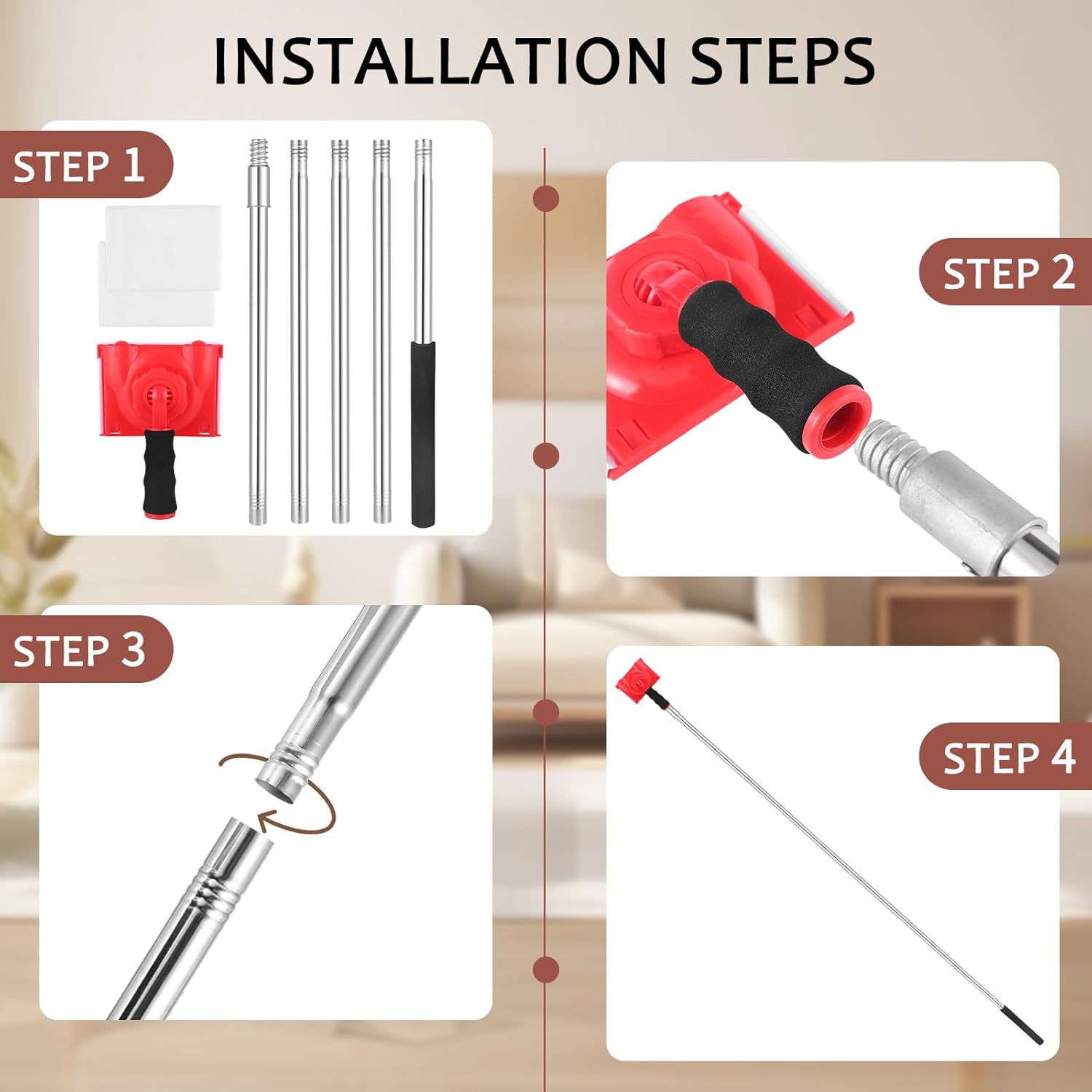 INSTALLATION STEPS

STEP 1

STEP 2

STEP 3

STEP 4