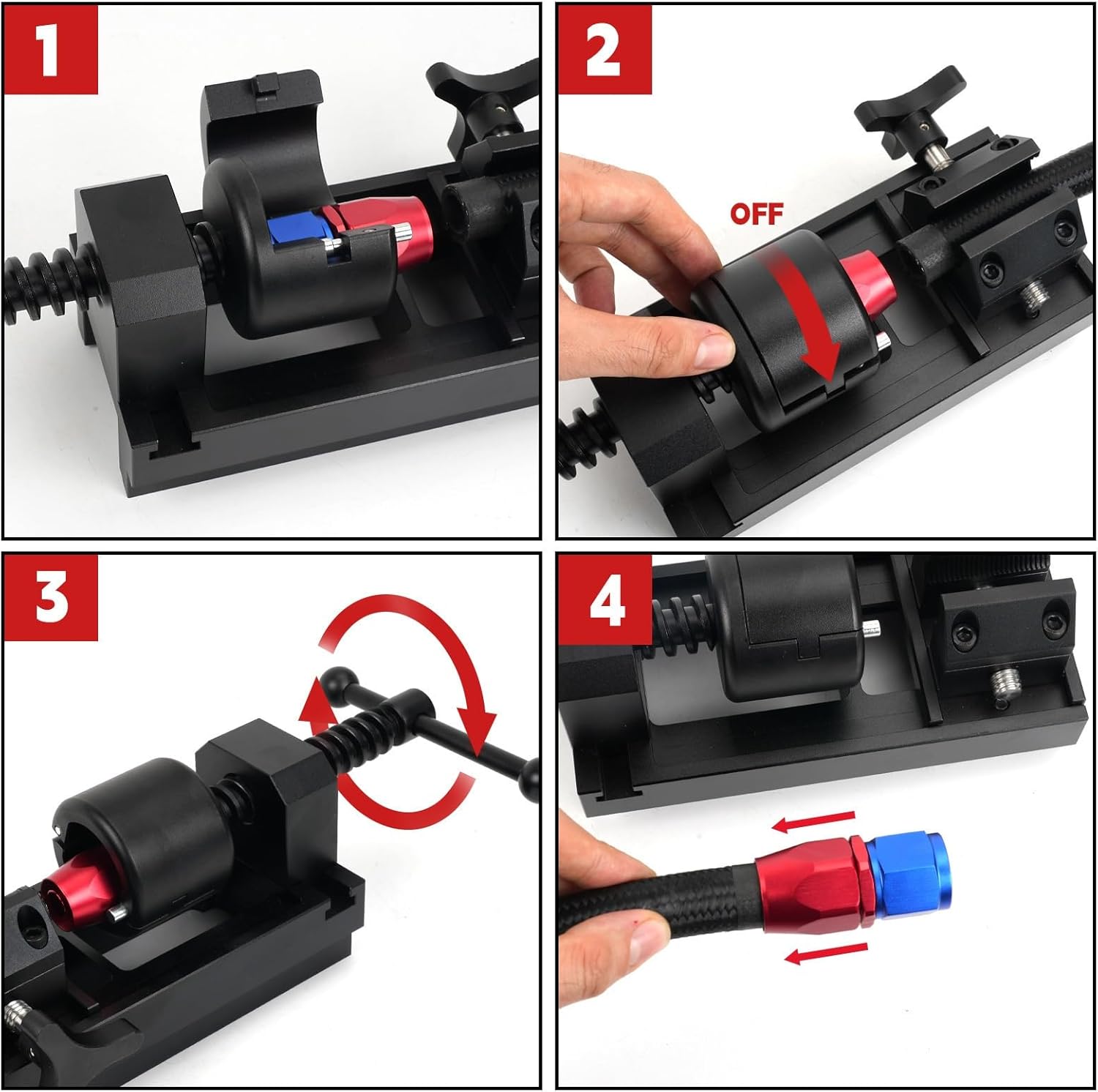 1

2

OFF

3

4