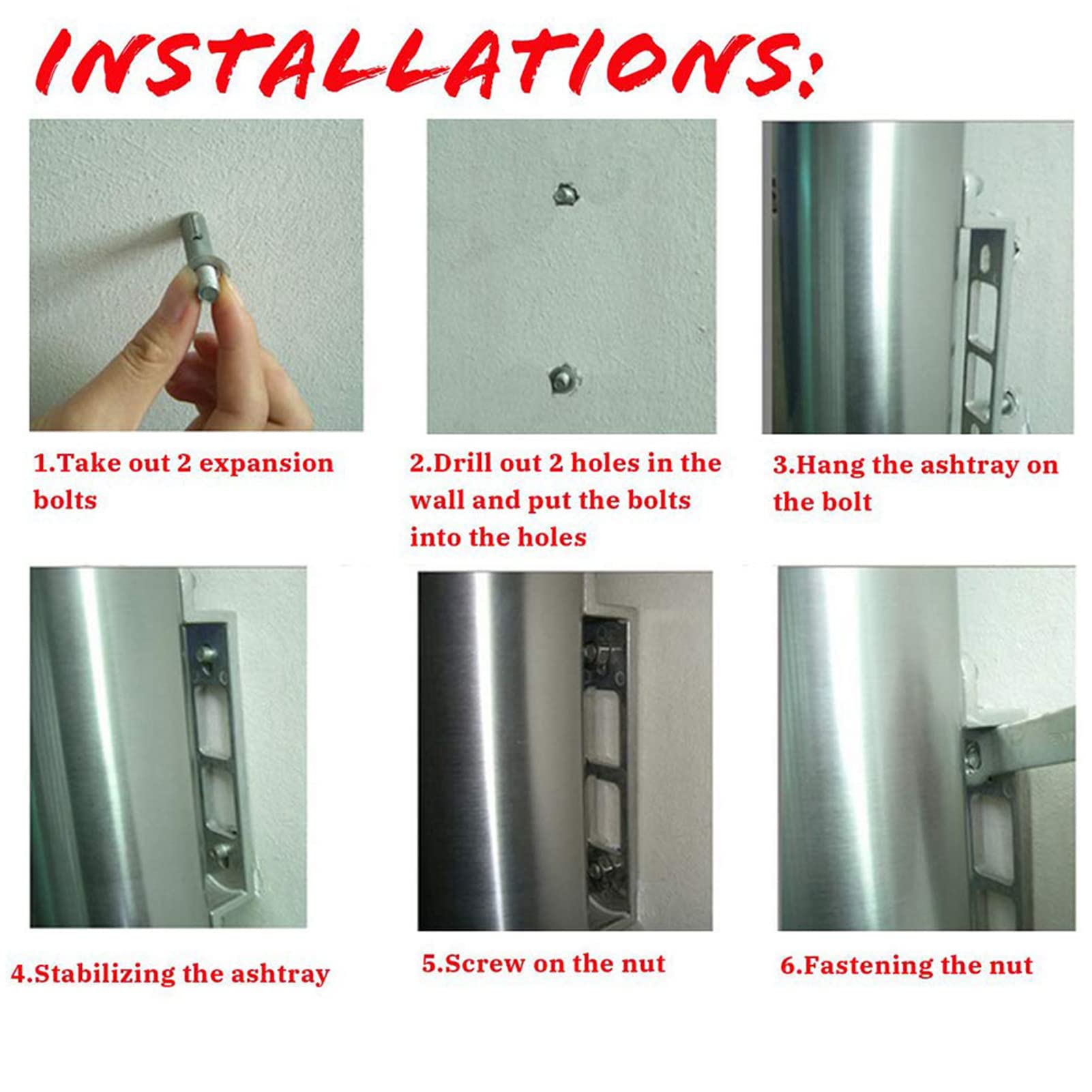 INSTALLATIONS:

1.Take out 2 expansion bolts

2.Drill out 2 holes in the wall and put the bolts into the holes

3.Hang the ashtray on the bolt

4.Stabilizing the ashtray

5.Screw on the nut

6.Fastening the nut