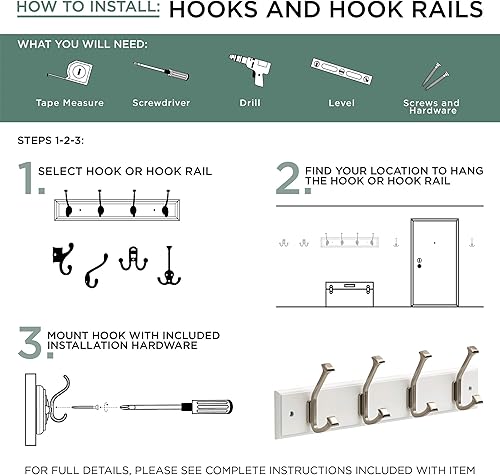 HOW TO INSTALL: HOOKS AND HOOK RAILS

WHAT YOU WILL NEED:

Tape Measure

Screwdriver

Drill

Level

Screws and Hardware

STEPS 1-2-3:

1. SELECT HOOK OR HOOK RAIL

2. FIND YOUR LOCATION TO HANG THE HOOK OR HOOK RAIL

3. MOUNT HOOK WITH INCLUDED INSTALLATION HARDWARE

FOR FULL DETAILS, PLEASE SEE COMPLETE INSTRUCTIONS INCLUDED WITH ITEM