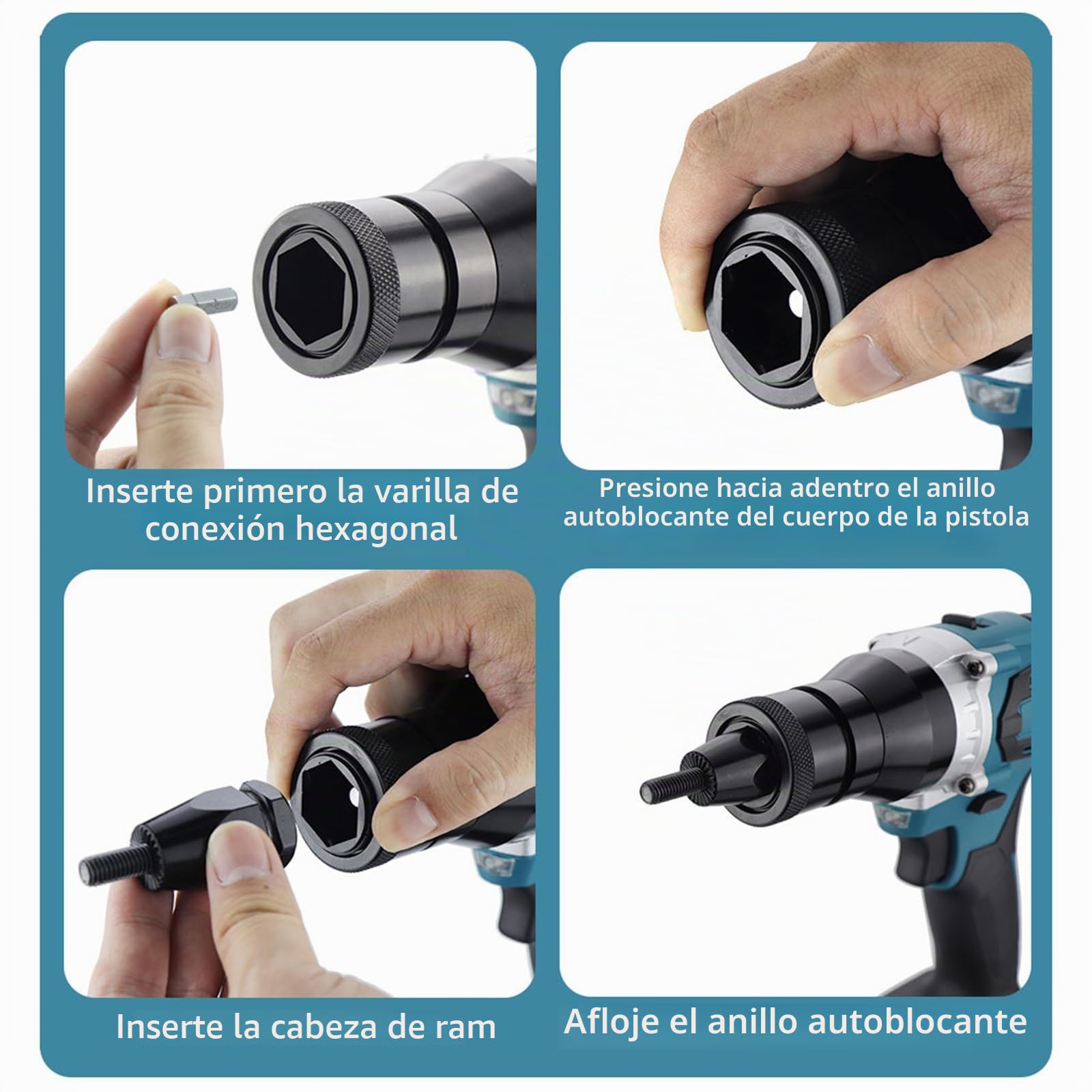 Inserte primero la varilla de conexión hexagonal

Presione hacia adentro el anillo autoblocante del cuerpo de la pistola

Inserte la cabeza de ram

Afloje el anillo autoblocante