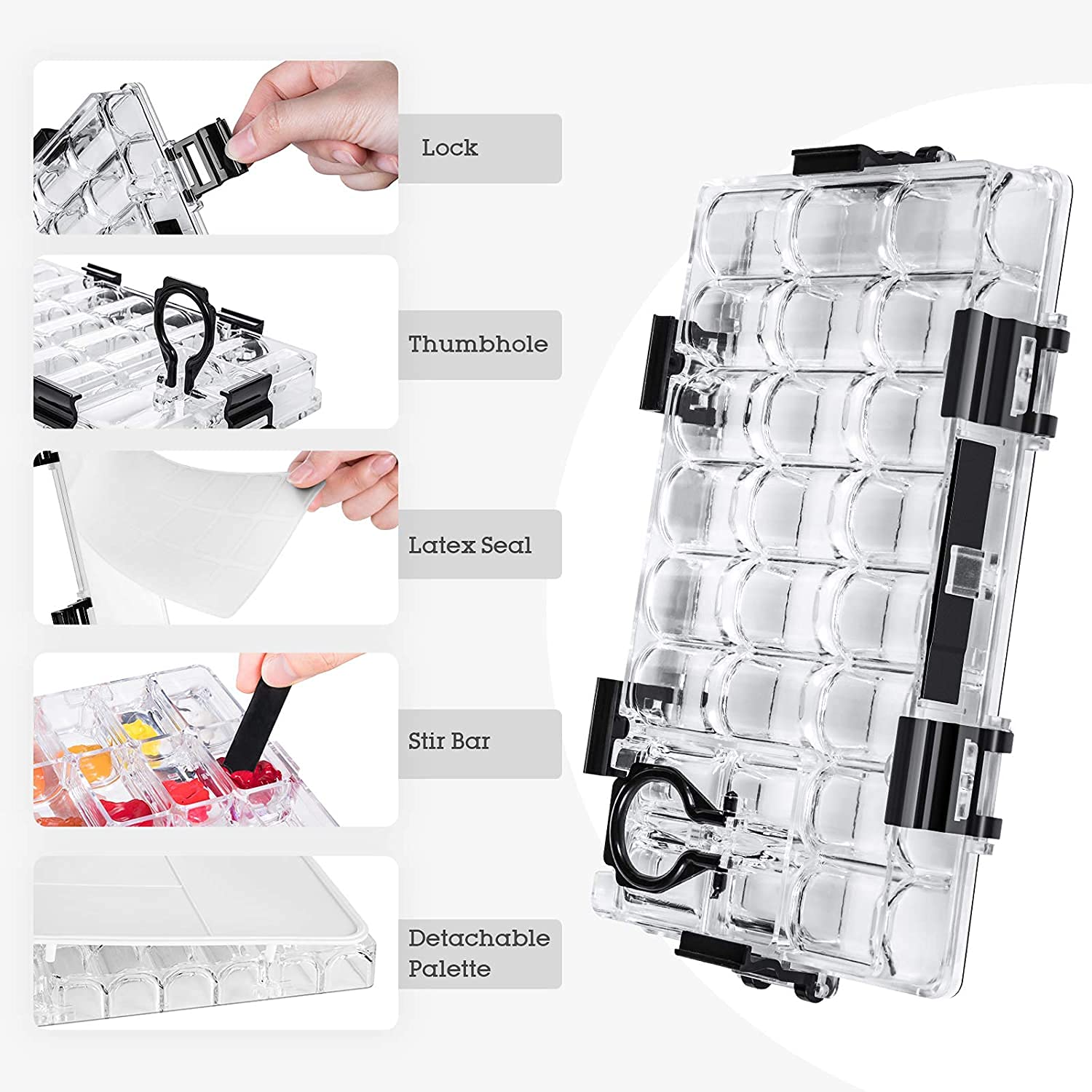 Lock

Thumbhole

Latex Seal

Stir Bar

Detachable Palette