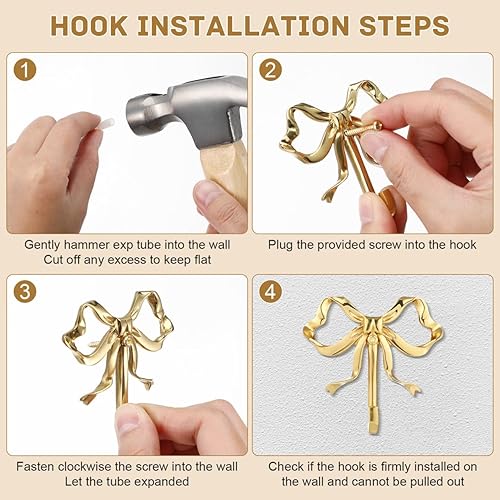 HOOK INSTALLATION STEPS

1

Gently hammer exp tube into the wall
Cut off any excess to keep flat

2

Plug the provided screw into the hook

3

Fasten clockwise the screw into the wall
Let the tube expanded

4

Check if the hook is firmly installed on the wall and cannot be pulled out