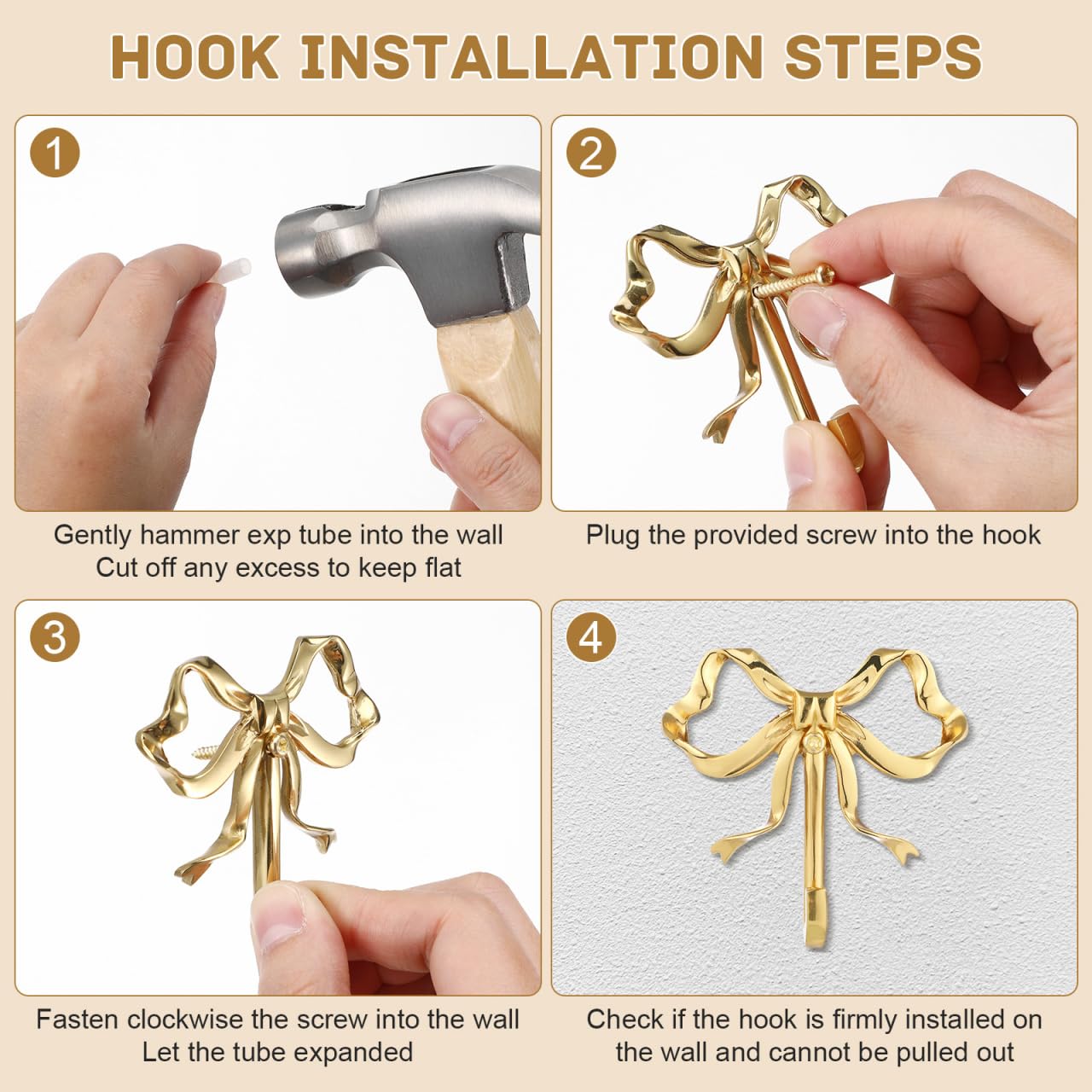 HOOK INSTALLATION STEPS

1

Gently hammer exp tube into the wall
Cut off any excess to keep flat

2

Plug the provided screw into the hook

3

Fasten clockwise the screw into the wall
Let the tube expanded

4

Check if the hook is firmly installed on the wall and cannot be pulled out