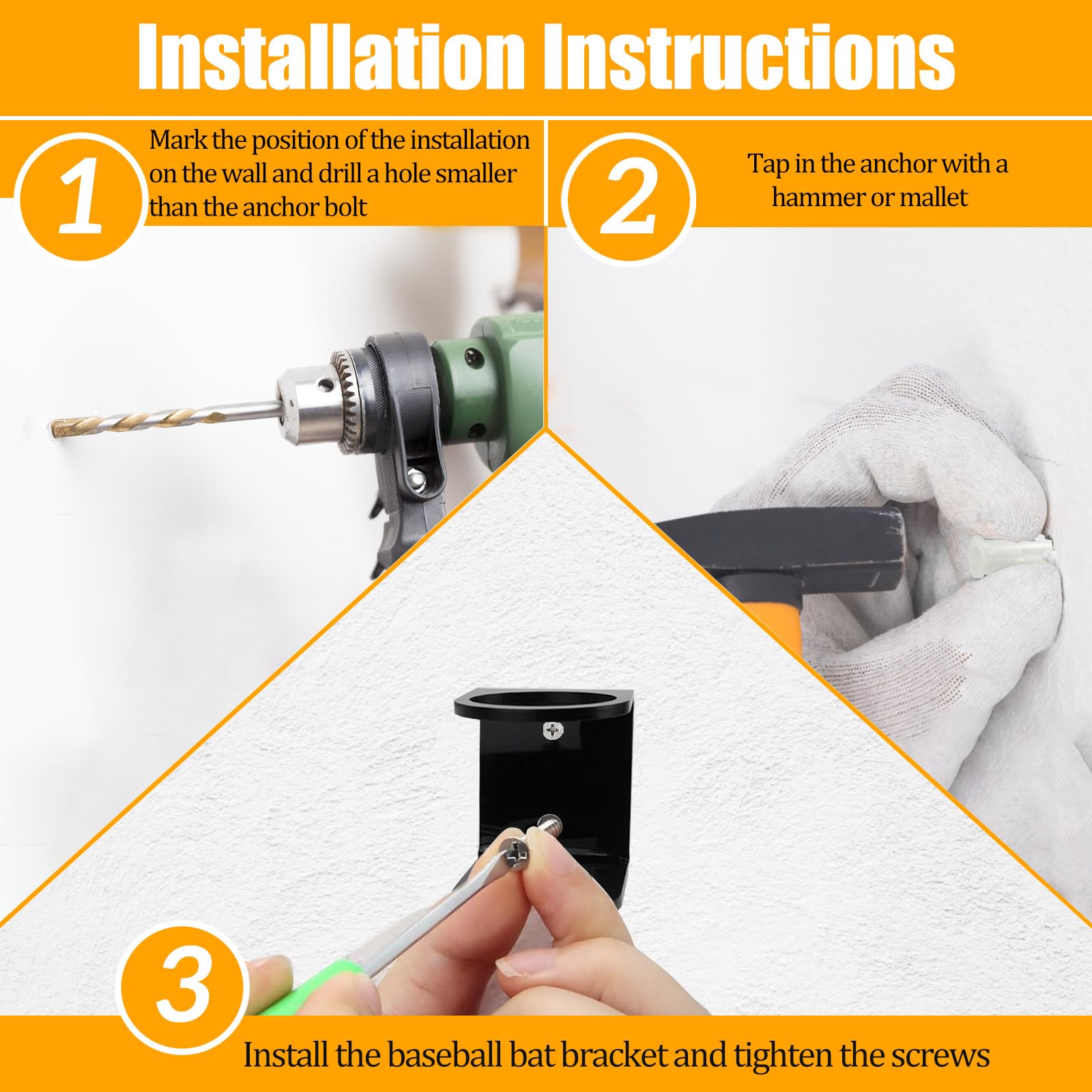 Installation Instructions

1

Mark the position of the installation on the wall and drill a hole smaller than the anchor bolt

2

Tap in the anchor with a hammer or mallet

3

Install the baseball bat bracket and tighten the screws