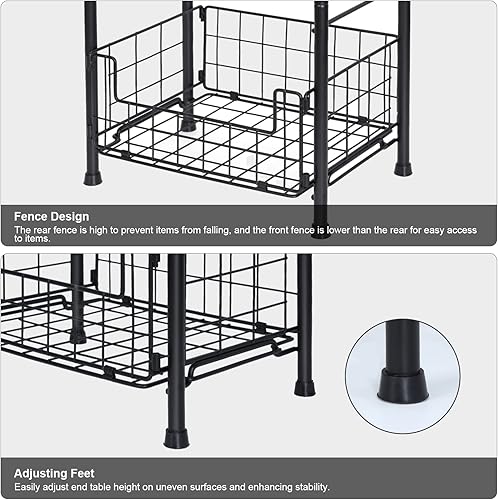 Fence Design
The rear fence is high to prevent items from falling, and the front fence is lower than the rear for easy access to items.

Adjusting Feet
Easily adjust end table height on uneven surfaces and enhancing stability.