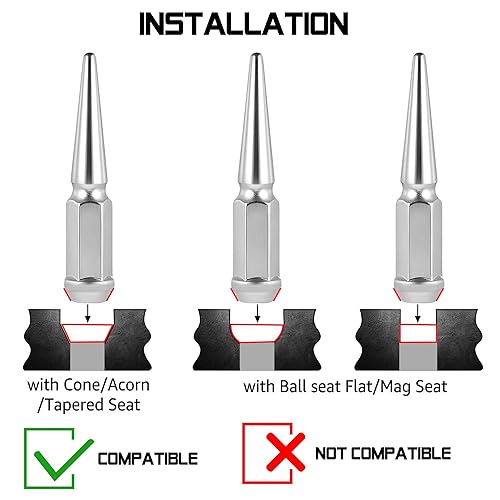 INSTALLATION

with Cone/Acorn /Tapered Seat

with Ball seat Flat/Mag Seat

COMPATIBLE

NOT COMPATIBLE