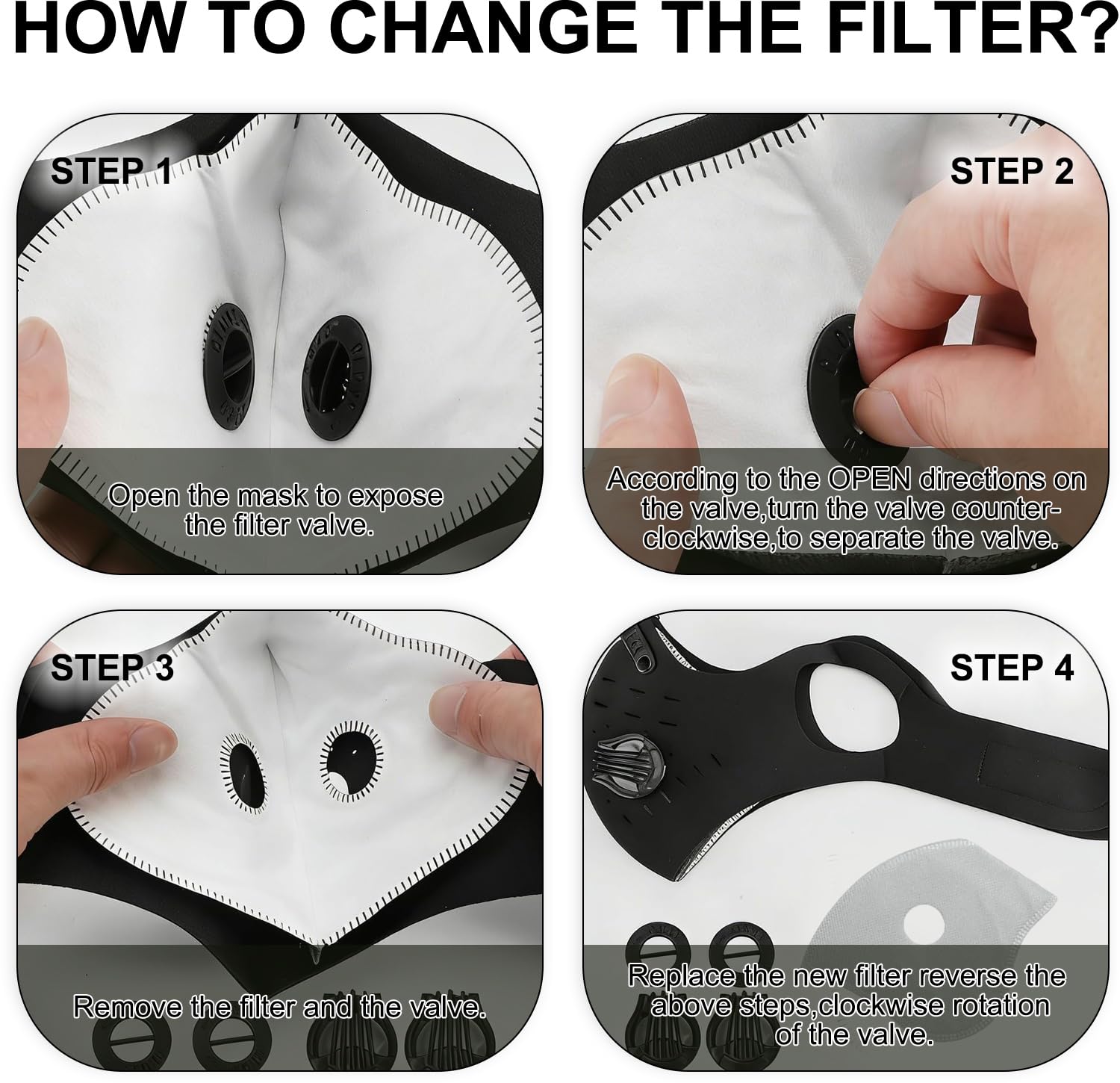 HOW TO CHANGE THE FILTER?

STEP 1

Open the mask to expose the filter valve.

STEP 2

According to the OPEN directions on the valve,turn the valve counter-clockwise,to separate the valve.

STEP 3

Remove the filter and the valve.

STEP 4

Replace the new filter reverse the above steps,clockwise rotation of the valve.