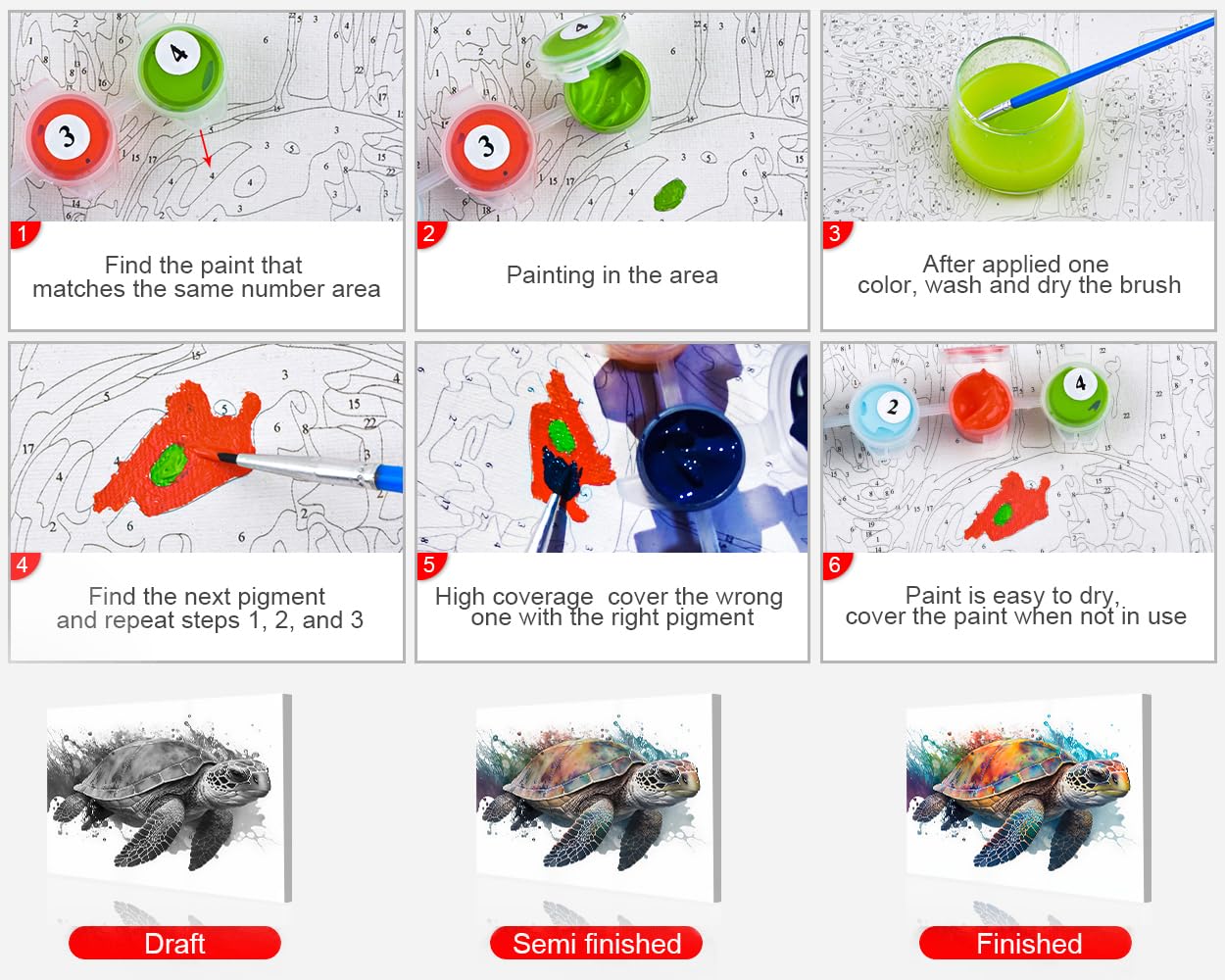 1
Find the paint that matches the same number area

2
Painting in the area

3
After applied one color, wash and dry the brush

4
Find the next pigment and repeat steps 1, 2, and 3

5
High coverage cover the wrong one with the right pigment

6
Paint is easy to dry, cover the paint when not in use

Draft

Semi finished

Finished