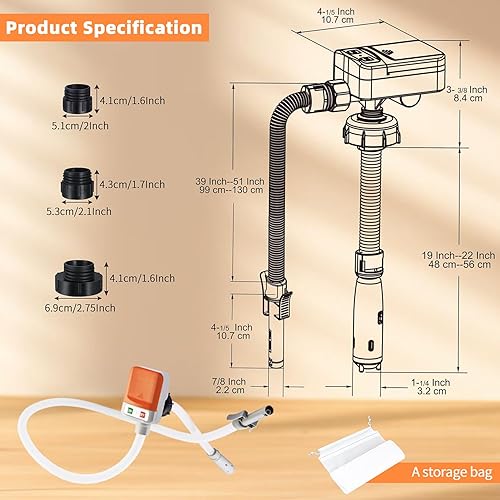 Product Specification

4.1cm/1.6Inch
5.1cm/2Inch

4.3cm/1.7Inch
5.3cm/2.1Inch

4.1cm/1.6Inch
6.9cm/2.75Inch

4-1/5 Inch
10.7 cm

3- 3/8 Inch
8.4 cm

39 Inch--51 Inch
99 cm--130 cm

19 Inch--22 Inch
48 cm--56 cm

4-1/5 Inch
10.7 cm

7/8 Inch
2.2 cm

1-1/4 Inch
3.2 cm

A storage bag