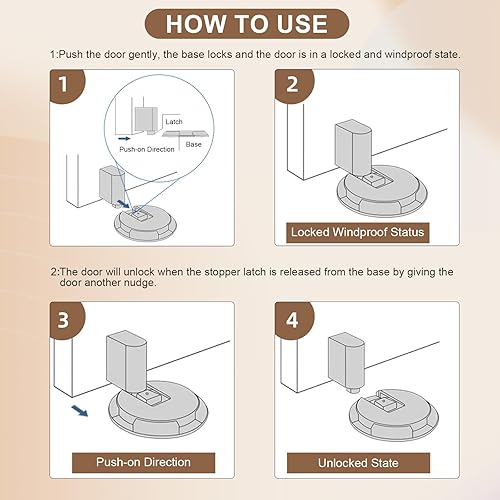 HOW TO USE

1:Push the door gently, the base locks and the door is in a locked and windproof state.

1

Latch

Push-on Direction

Base

2

Locked Windproof Status

2:The door will unlock when the stopper latch is released from the base by giving the door another nudge.

3

Push-on Direction

4

Unlocked State