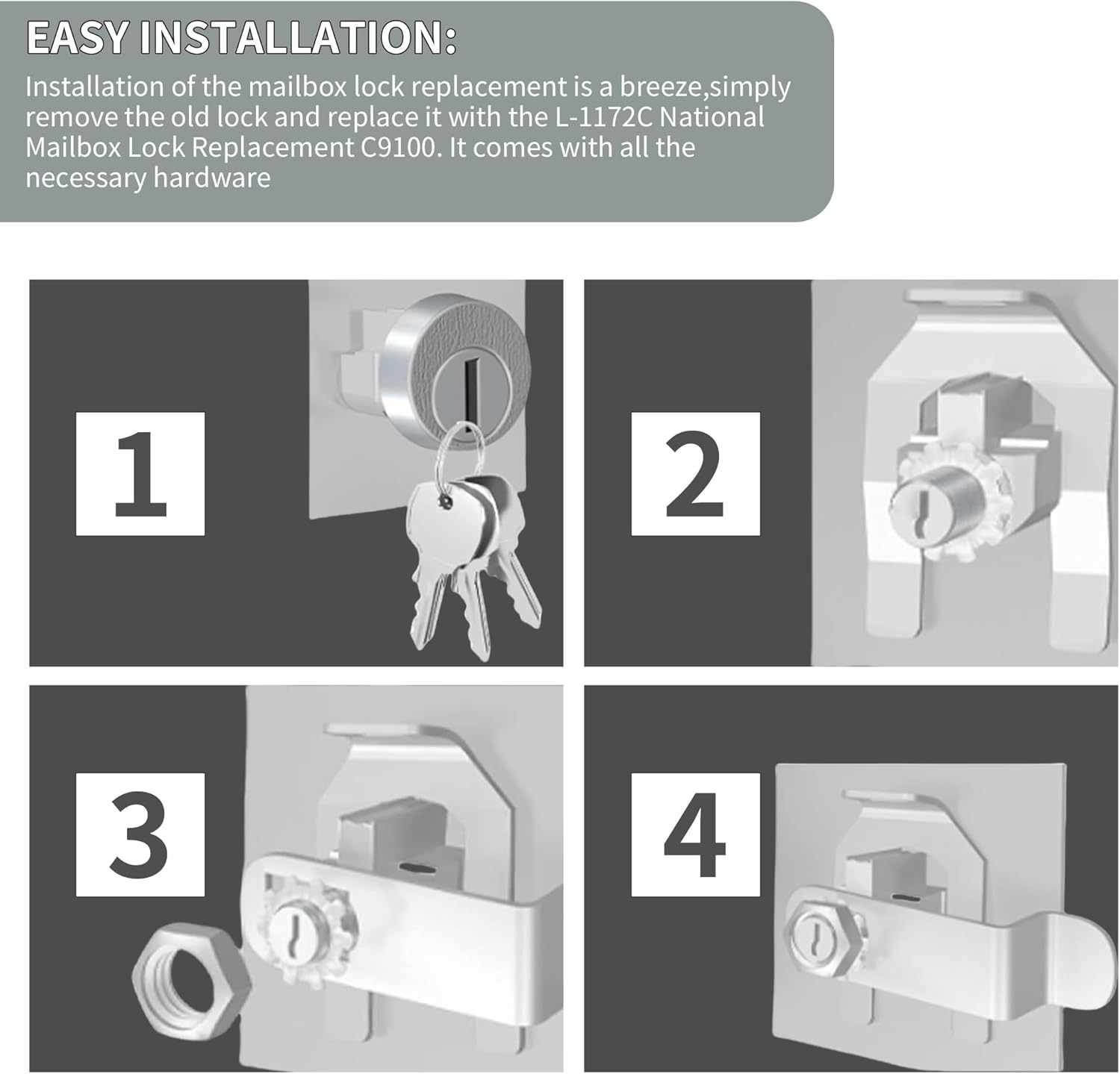 EASY INSTALLATION:

Installation of the mailbox lock replacement is a breeze,simply remove the old lock and replace it with the L-1172C National Mailbox Lock Replacement C9100. It comes with all the necessary hardware

1

2

3

4