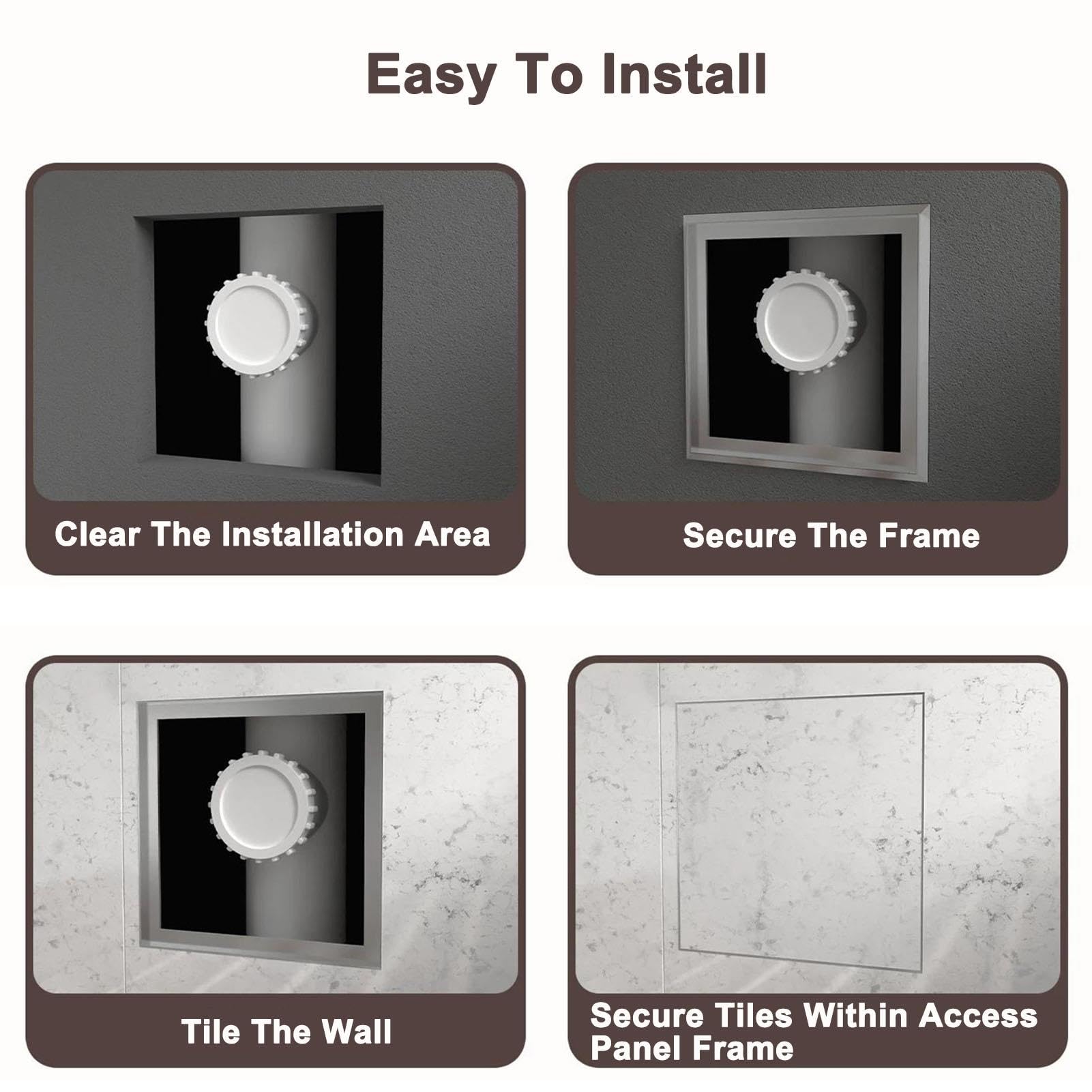 Easy To Install

Clear The Installation Area

Secure The Frame

Tile The Wall

Secure Tiles Within Access Panel Frame