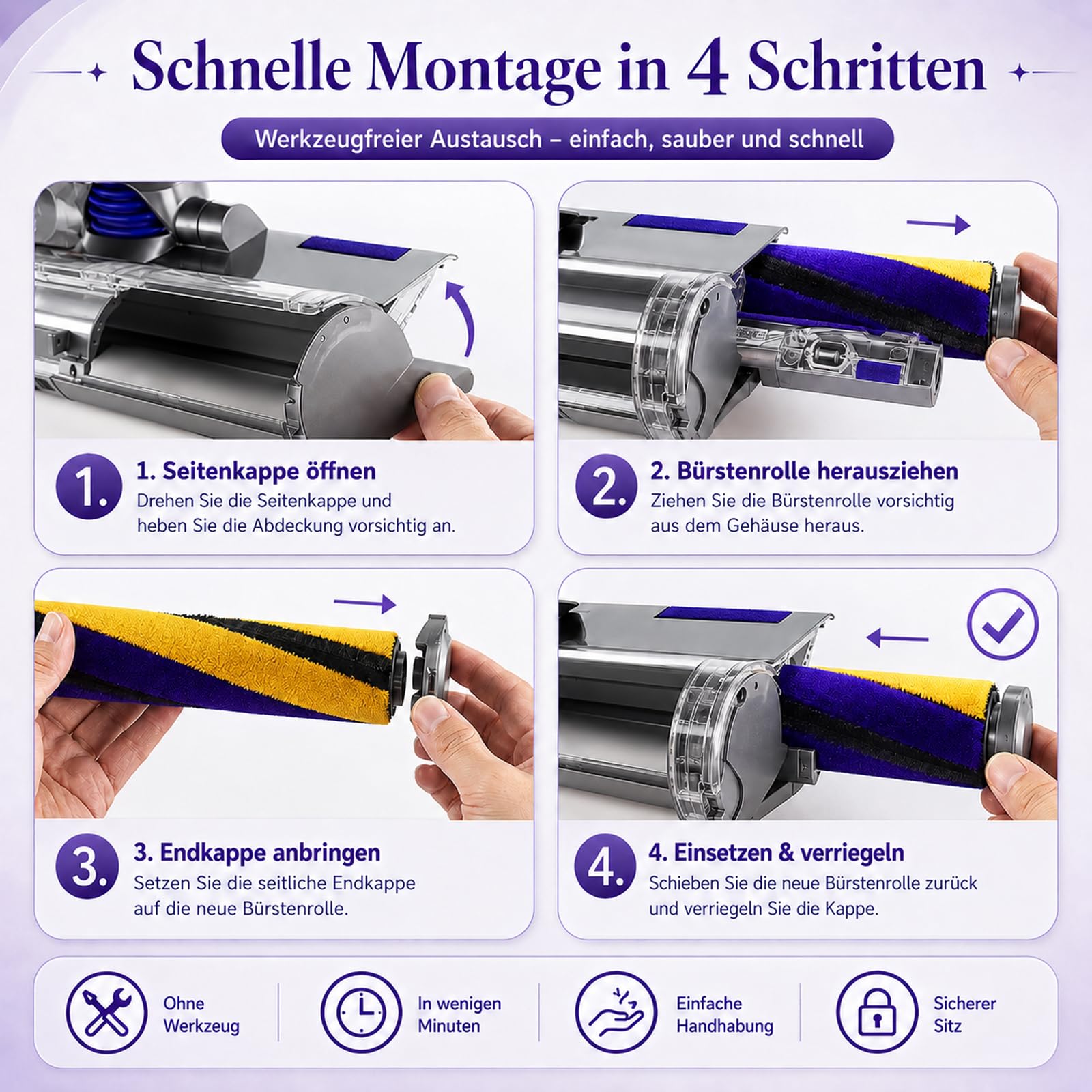 Schnelle Montage in 4 Schritten

Werkzeugfreier Austausch – einfach, sauber und schnell

1. 1. Seitenkappe öffnen
Drehen Sie die Seitenkappe und heben Sie die Abdeckung vorsichtig an.

2. 2. Bürstenrolle herausziehen
Ziehen Sie die Bürstenrolle vorsichtig aus dem Gehäuse heraus.

3. 3. Endkappe anbringen
Setzen Sie die seitliche Endkappe auf die neue Bürstenrolle.

4. 4. Einsetzen & verriegeln
Schieben Sie die neue Bürstenrolle zurück und verriegeln Sie die Kappe.

Ohne Werkzeug

In wenigen Minuten

Einfache Handhabung

Sicherer Sitz