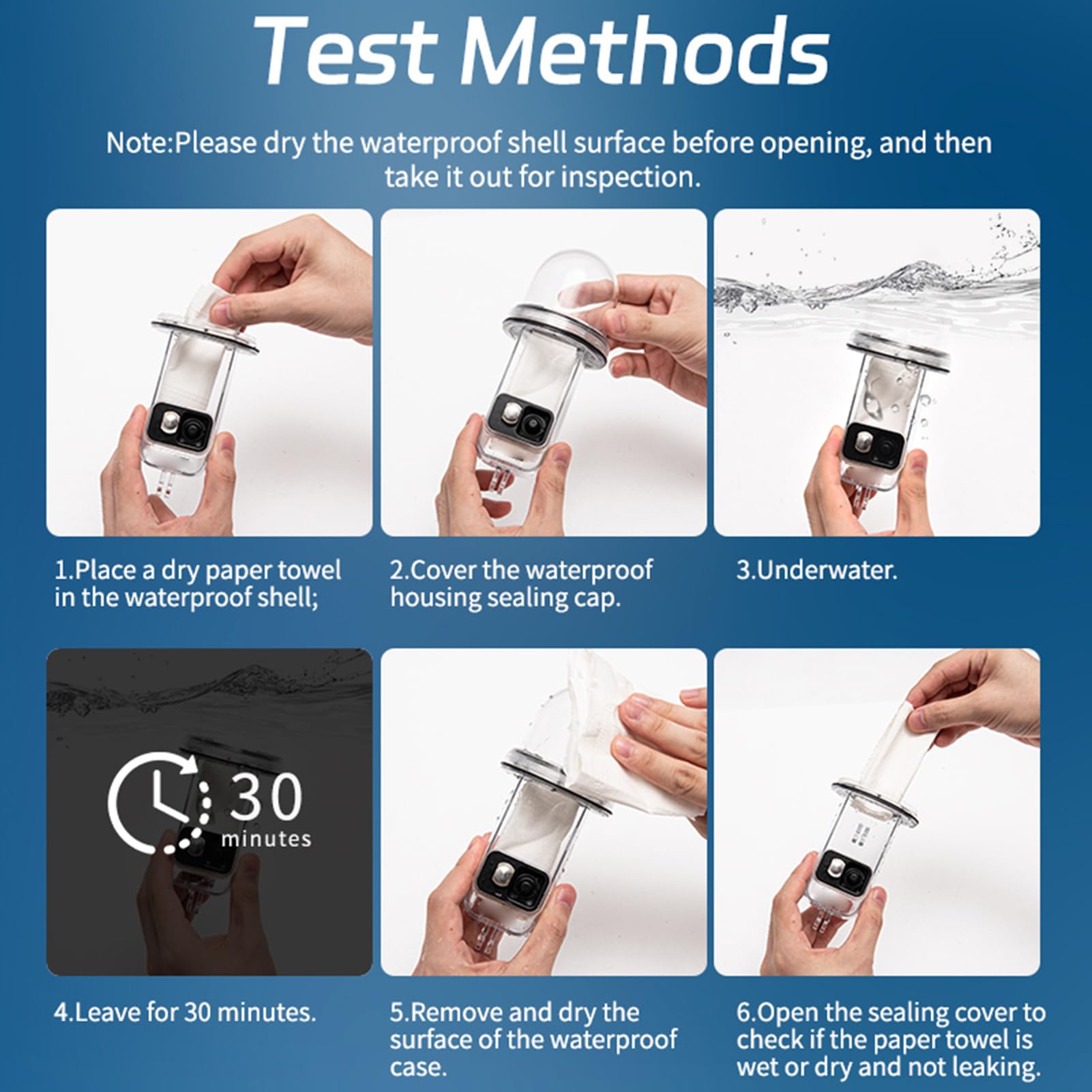 Test Methods

Note:Please dry the waterproof shell surface before opening, and then take it out for inspection.

1.Place a dry paper towel in the waterproof shell;

2.Cover the waterproof housing sealing cap.

3.Underwater.

30 minutes

4.Leave for 30 minutes.

5.Remove and dry the surface of the waterproof case.

6.Open the sealing cover to check if the paper towel is wet or dry and not leaking.