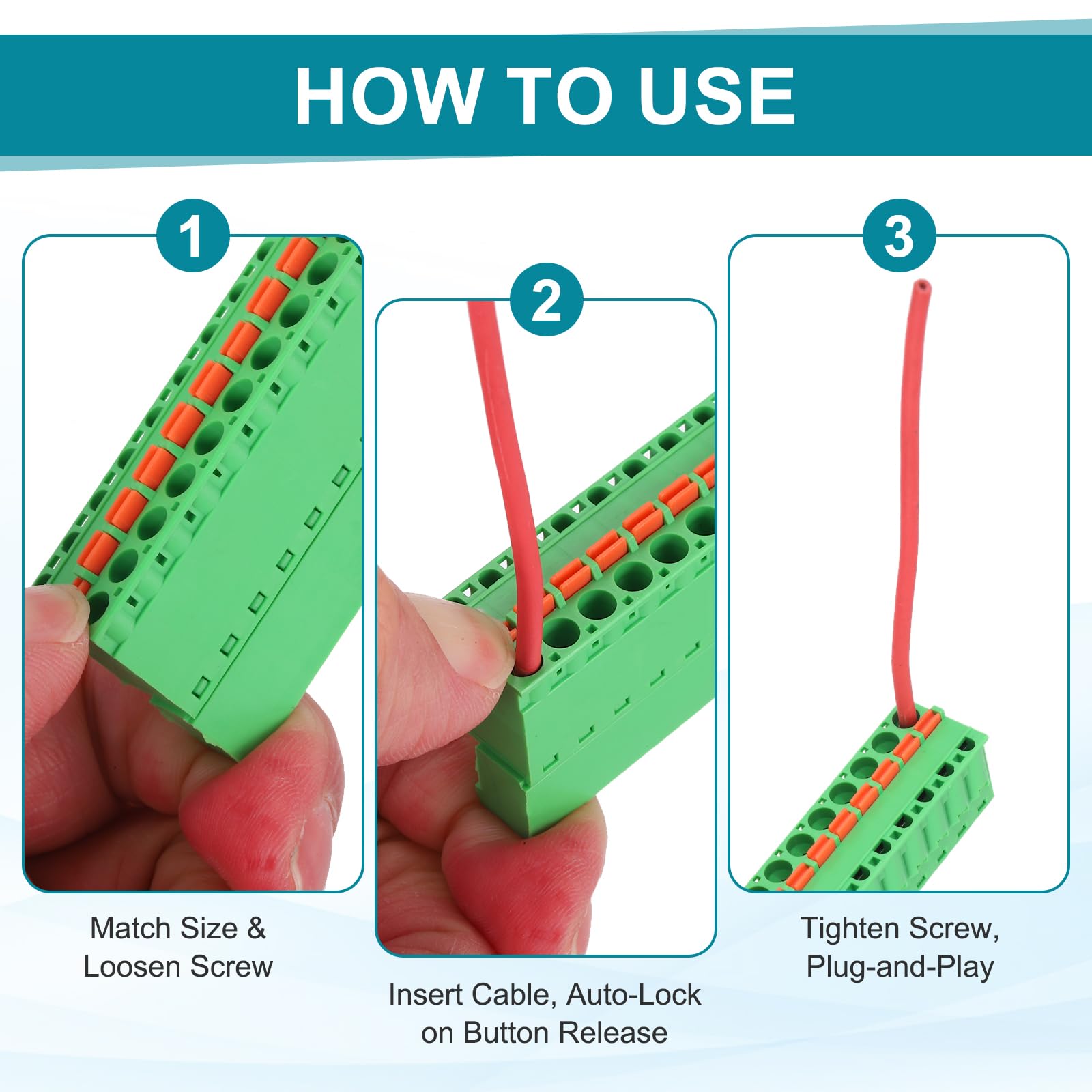 HOW TO USE

1

Match Size &
Loosen Screw

2

Insert Cable, Auto-Lock
on Button Release

3

Tighten Screw,
Plug-and-Play