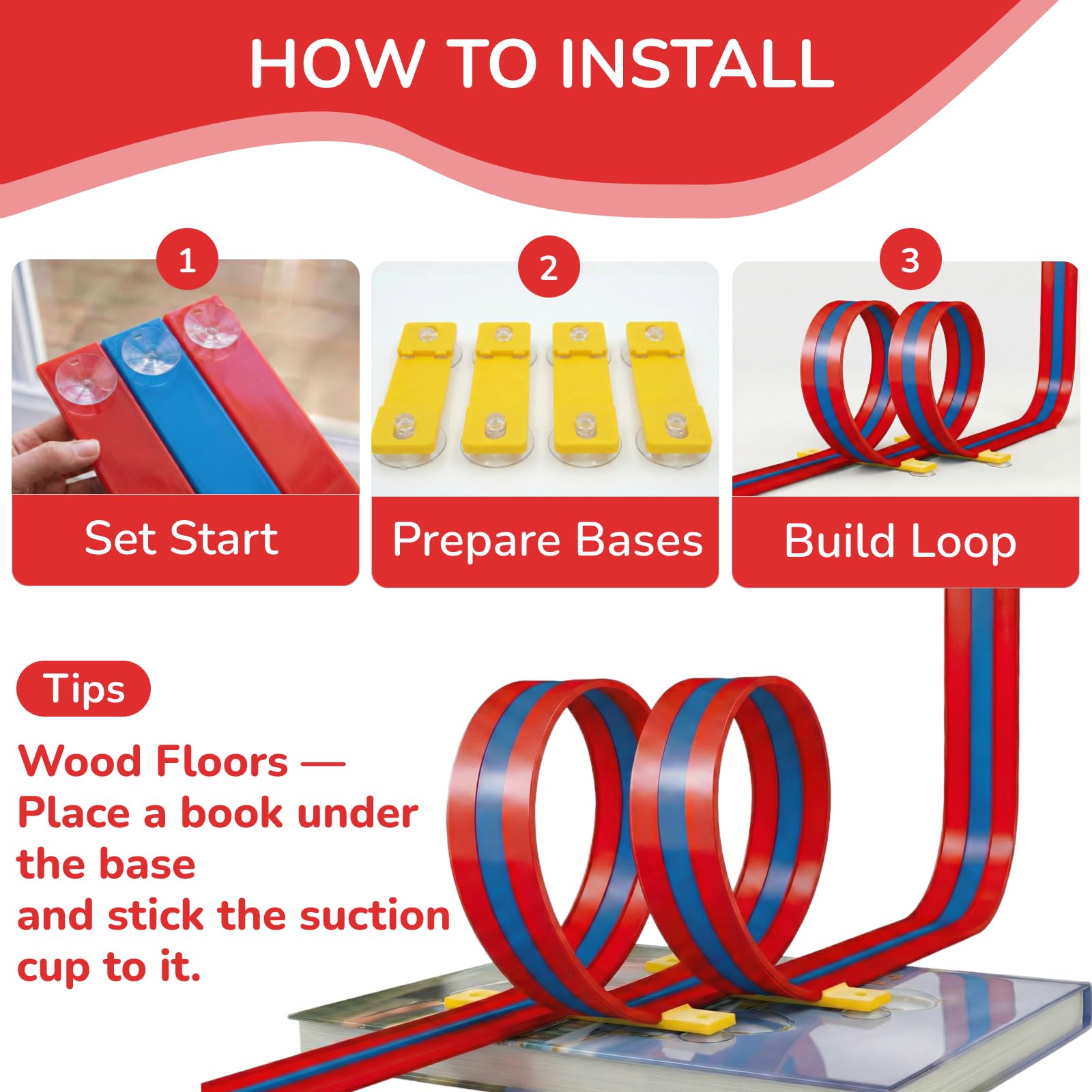 HOW TO INSTALL

1
Set Start

2
Prepare Bases

3
Build Loop

Tips

Wood Floors — Place a book under the base
and stick the suction cup to it.