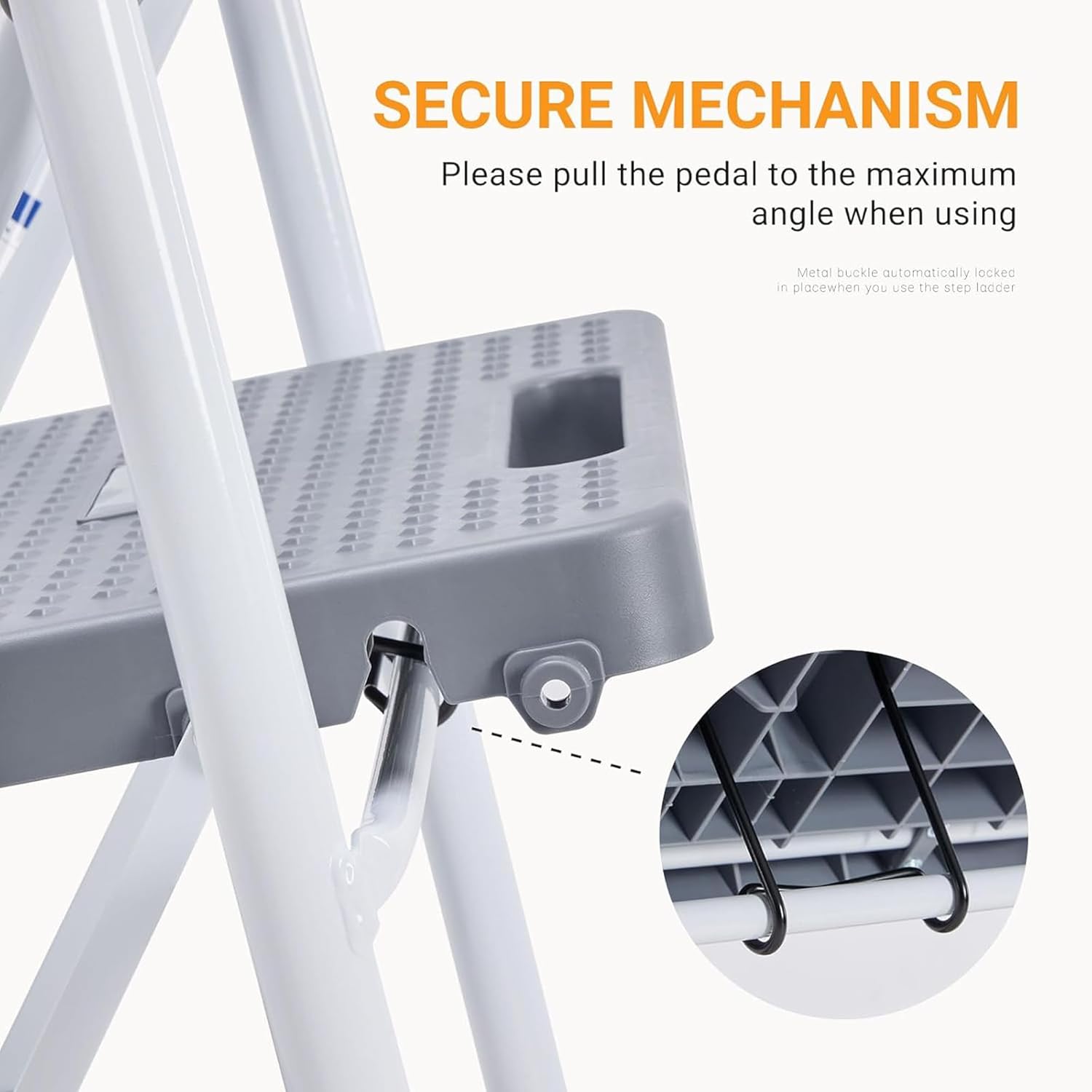 SECURE MECHANISM

Please pull the pedal to the maximum angle when using

Metal buckle automatically locked in placewhen you use the step ladder