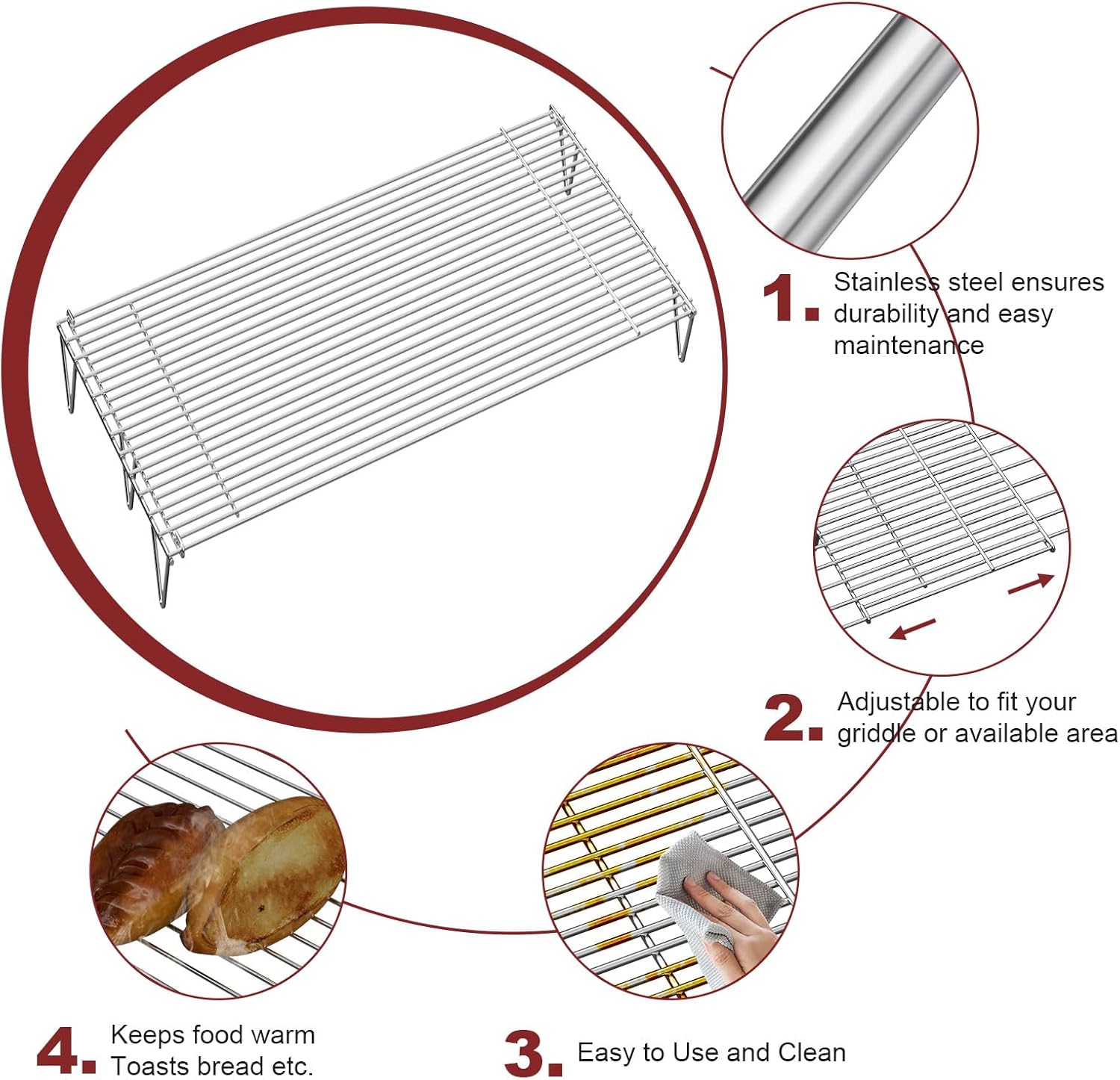 1. Stainless steel ensures durability and easy maintenance

2. Adjustable to fit your griddle or available area

4. Keeps food warm
Toasts bread etc.

3. Easy to Use and Clean